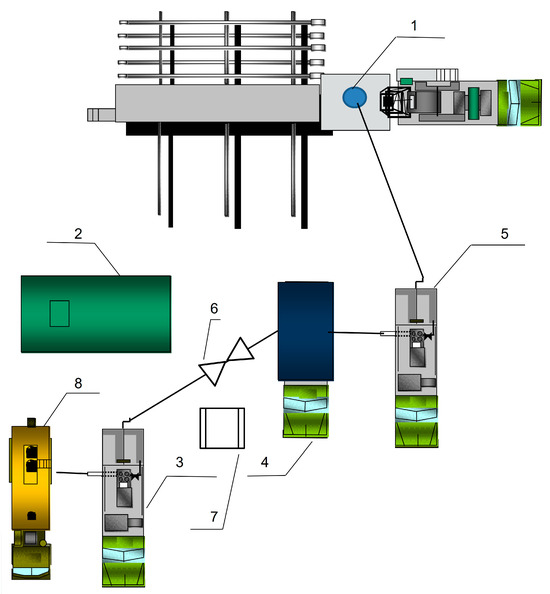 1
2
5
6
8
3
4
7