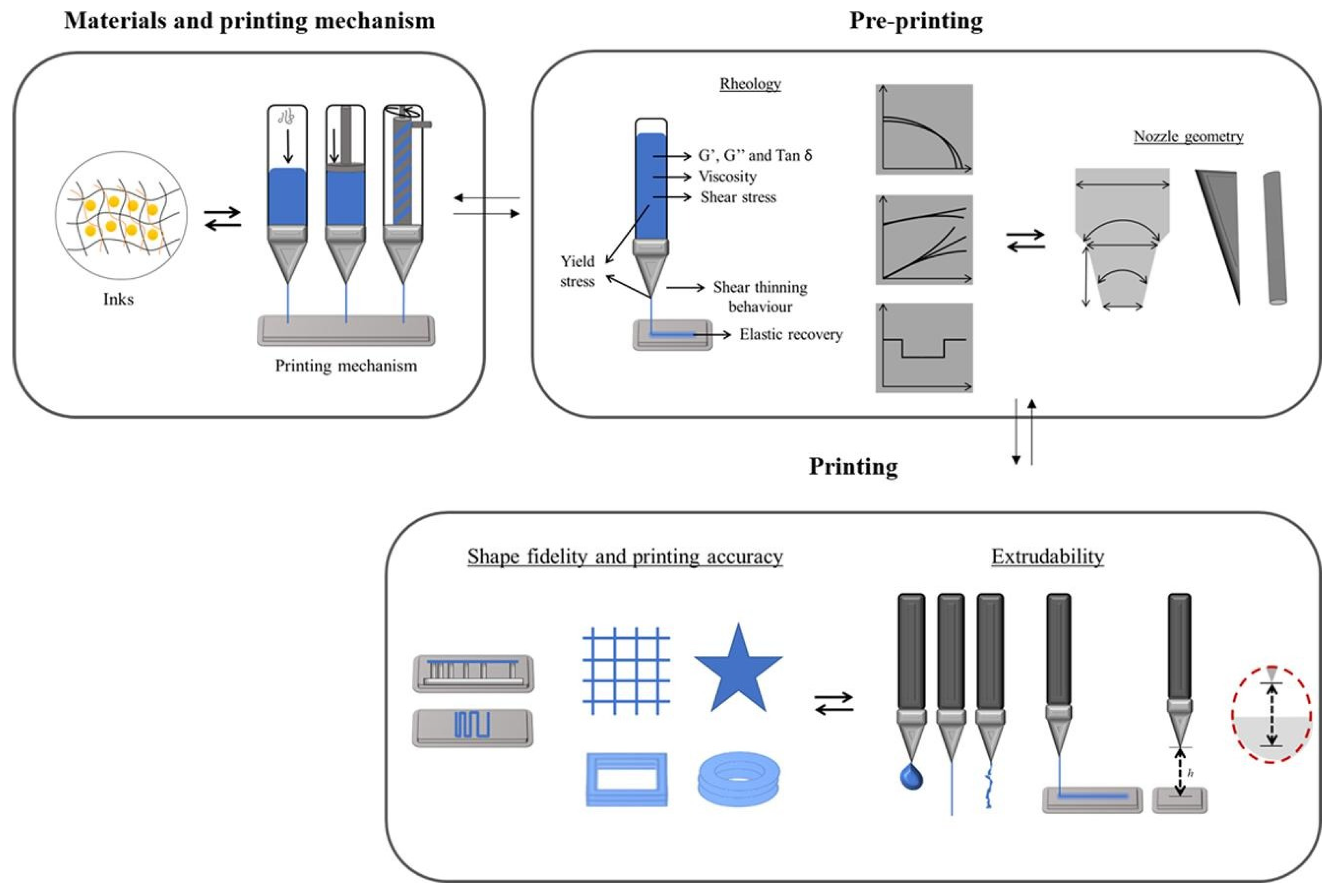 Materials and printing mechanism

Inks

Printing mechanism

Pre-printing

Rheology

G', G'' and Tan δ

Viscosity

Shear stress

Yield stress

Shear thinning behaviour

Elastic recovery

Nozzle geometry

Printing

Shape fidelity and printing accuracy

Extrudability

h