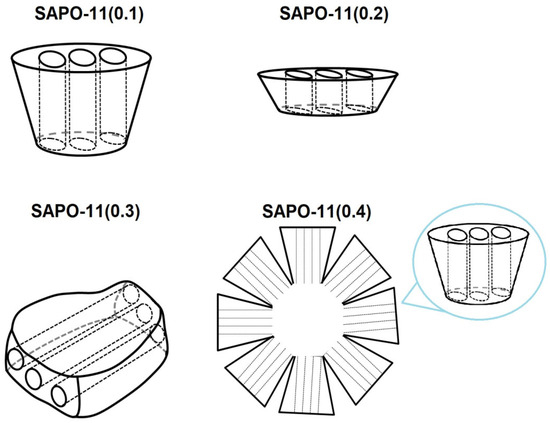 SAPO-11(0.1)

SAPO-11(0.2)

SAPO-11(0.3)

SAPO-11(0.4)