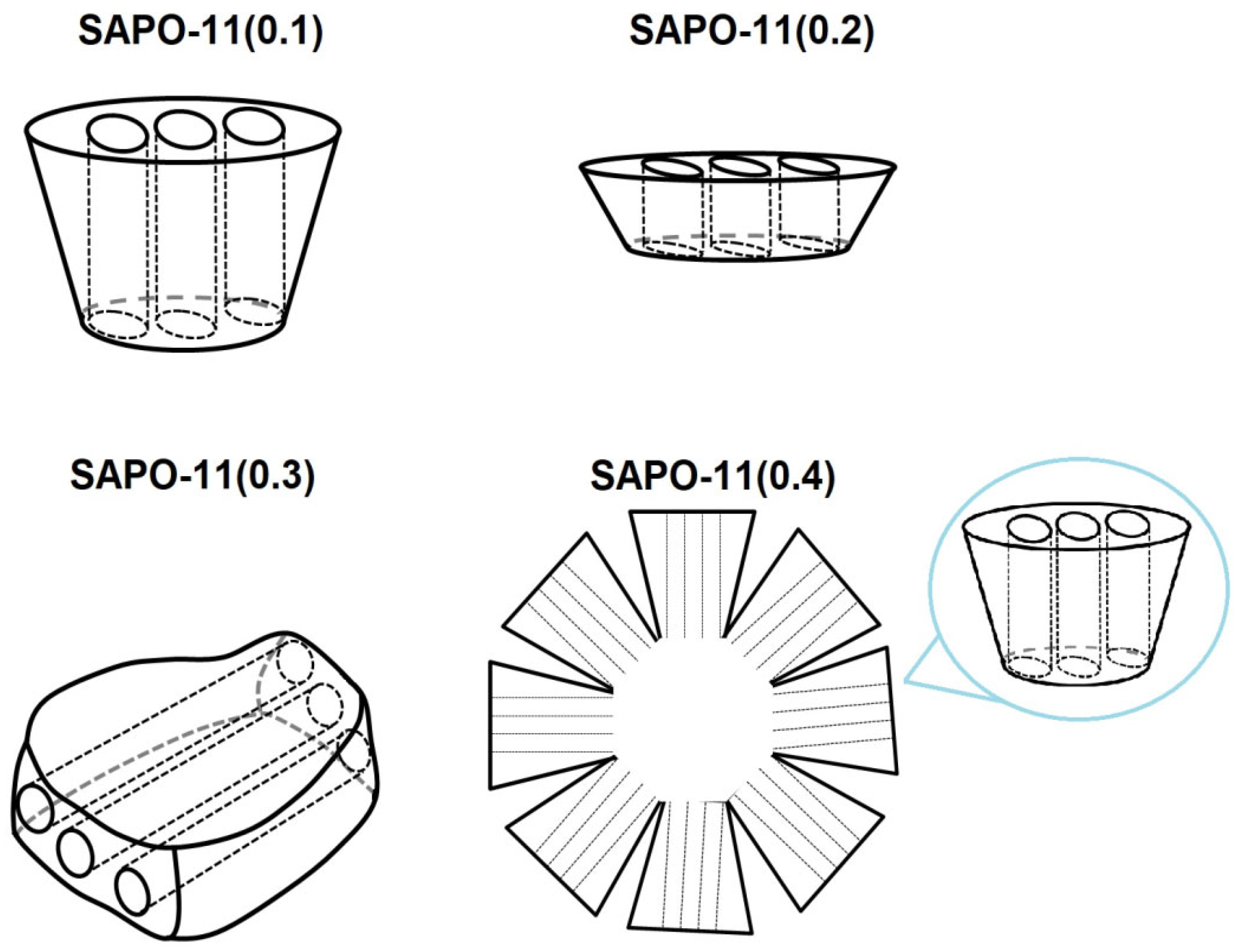 SAPO-11(0.1)

SAPO-11(0.2)

SAPO-11(0.3)

SAPO-11(0.4)