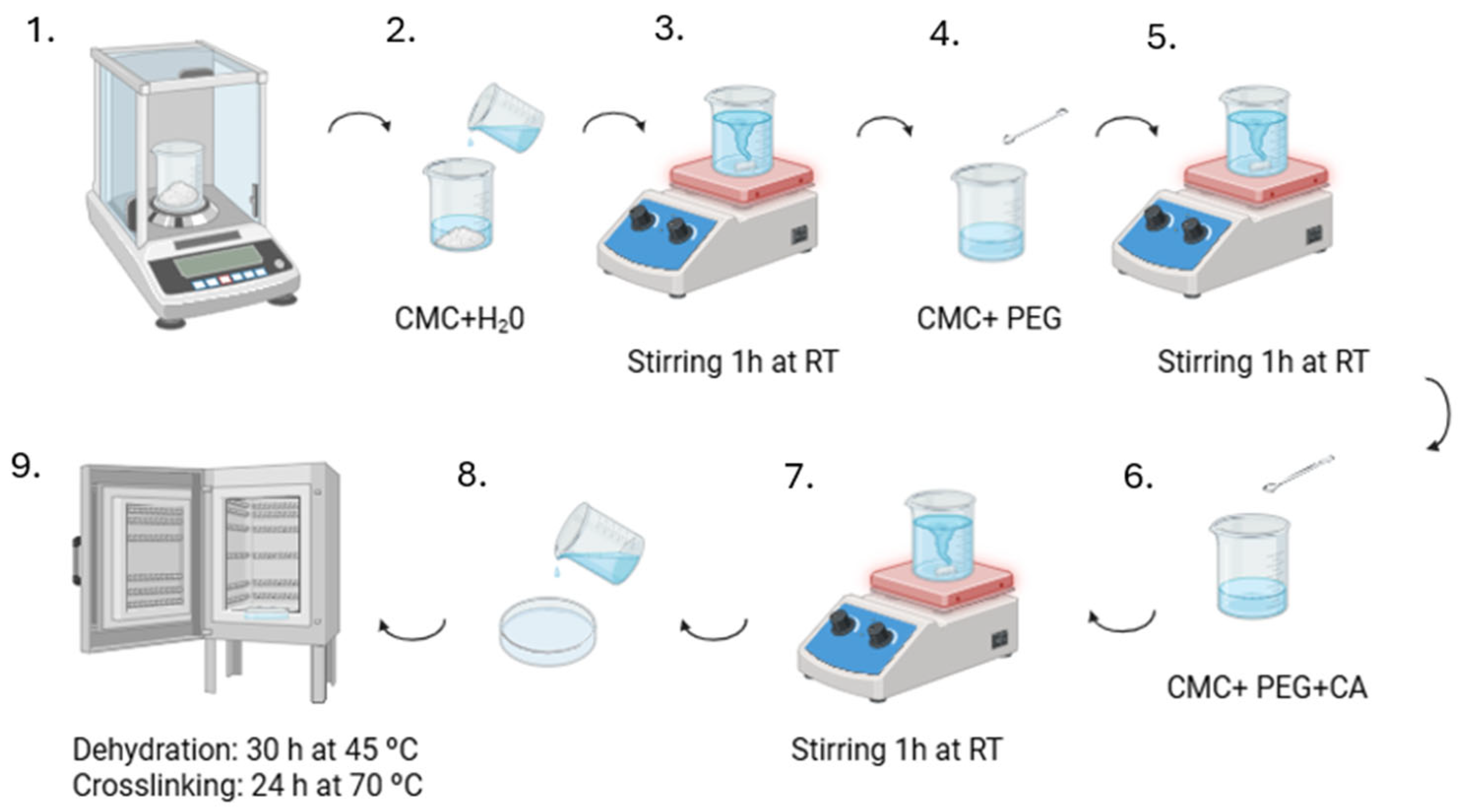 1.

2.

CMC+$H_20$

3.

Stirring 1h at RT

4.

CMC+ PEG

5.

Stirring 1h at RT

6.

CMC+ PEG+CA

7.

Stirring 1h at RT

8.

9.

Dehydration: 30 h at 45 ºC
Crosslinking: 24 h at 70 ºC