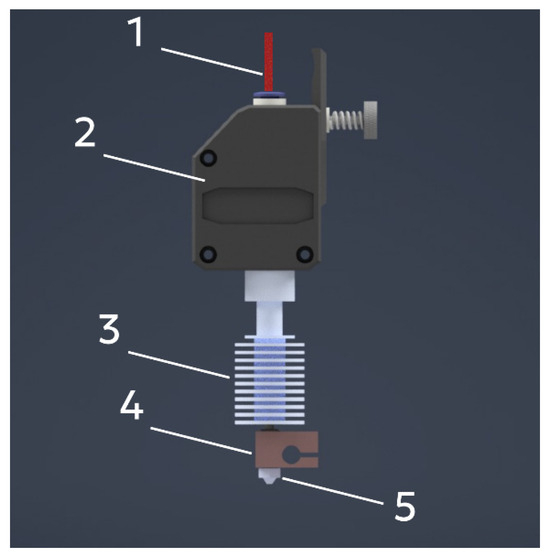 1
2
3
4
5