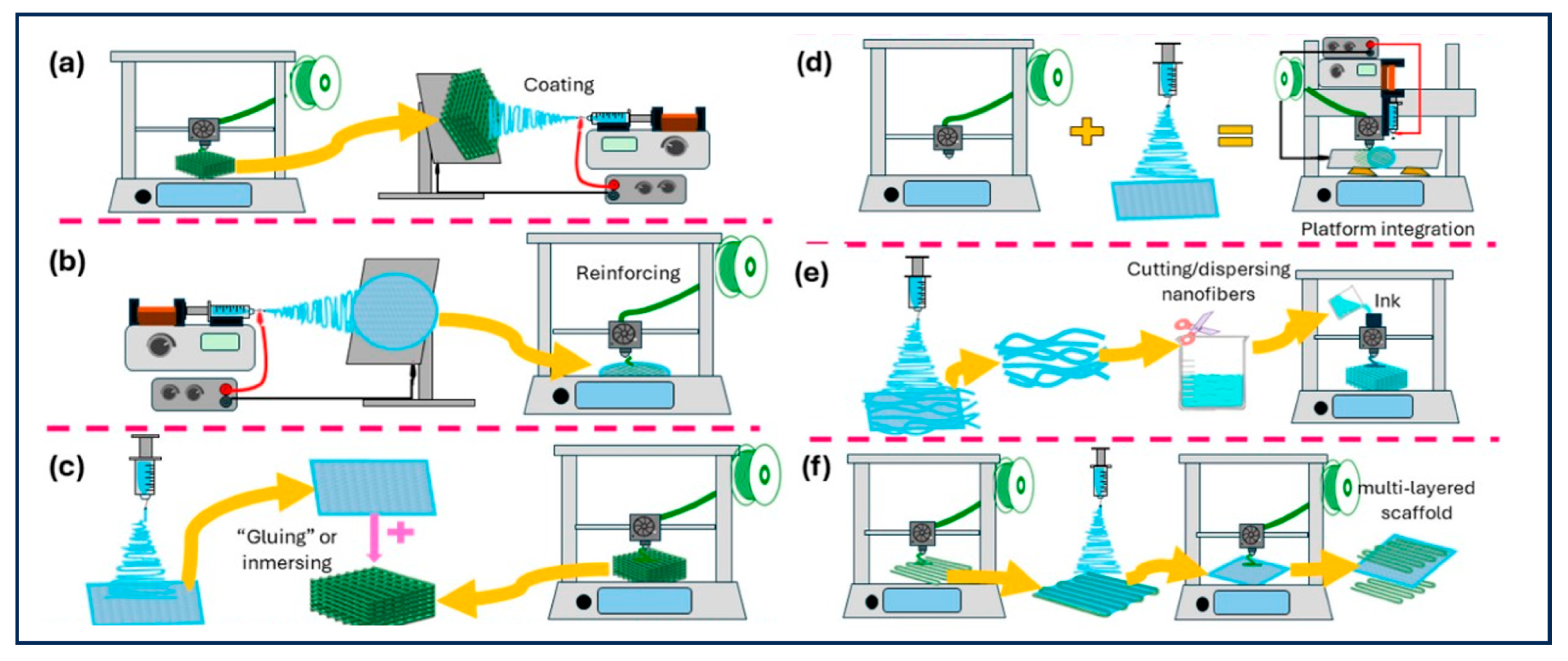 (a)
Coating

(b)
Reinforcing

(c)
"Gluing" or inmersing

(d)
Platform integration

(e)
Cutting/dispersing nanofibers
Ink

(f)
multi-layered scaffold