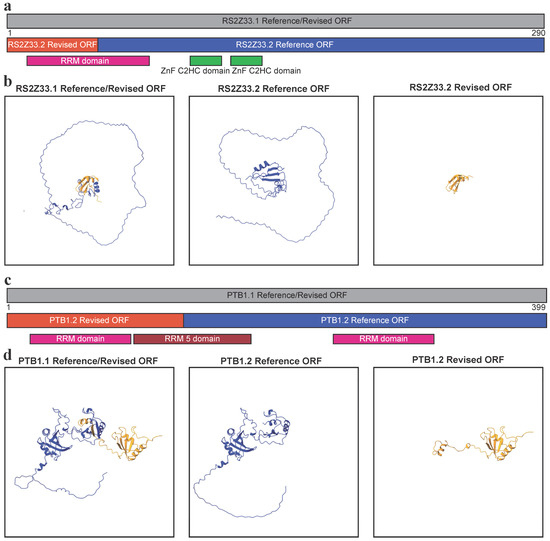 a

RS2Z33.1 Reference/Revised ORF

1

290

RS2Z33.2 Revised ORF

RS2Z33.2 Reference ORF

RRM domain

ZnF C2HC domain

ZnF C2HC domain

b

RS2Z33.1 Reference/Revised ORF

RS2Z33.2 Reference ORF

RS2Z33.2 Revised ORF

c

PTB1.1 Reference/Revised ORF

1

399

PTB1.2 Revised ORF

PTB1.2 Reference ORF

RRM domain

RRM 5 domain

RRM domain

d

PTB1.1 Reference/Revised ORF

PTB1.2 Reference ORF

PTB1.2 Revised ORF