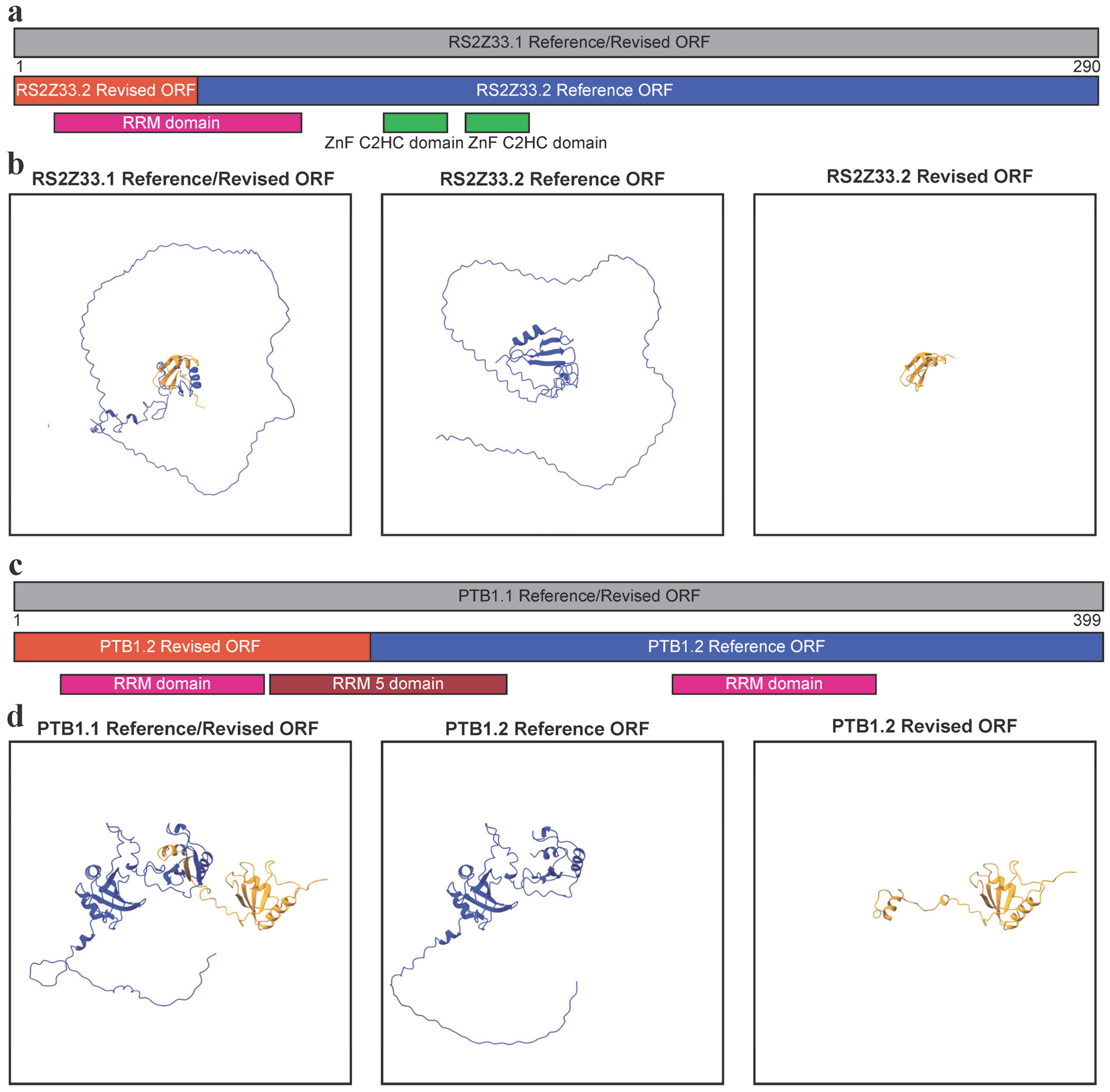 a

RS2Z33.1 Reference/Revised ORF

1

290

RS2Z33.2 Revised ORF

RS2Z33.2 Reference ORF

RRM domain

ZnF C2HC domain

ZnF C2HC domain

b

RS2Z33.1 Reference/Revised ORF

RS2Z33.2 Reference ORF

RS2Z33.2 Revised ORF

c

PTB1.1 Reference/Revised ORF

1

399

PTB1.2 Revised ORF

PTB1.2 Reference ORF

RRM domain

RRM 5 domain

RRM domain

d

PTB1.1 Reference/Revised ORF

PTB1.2 Reference ORF

PTB1.2 Revised ORF