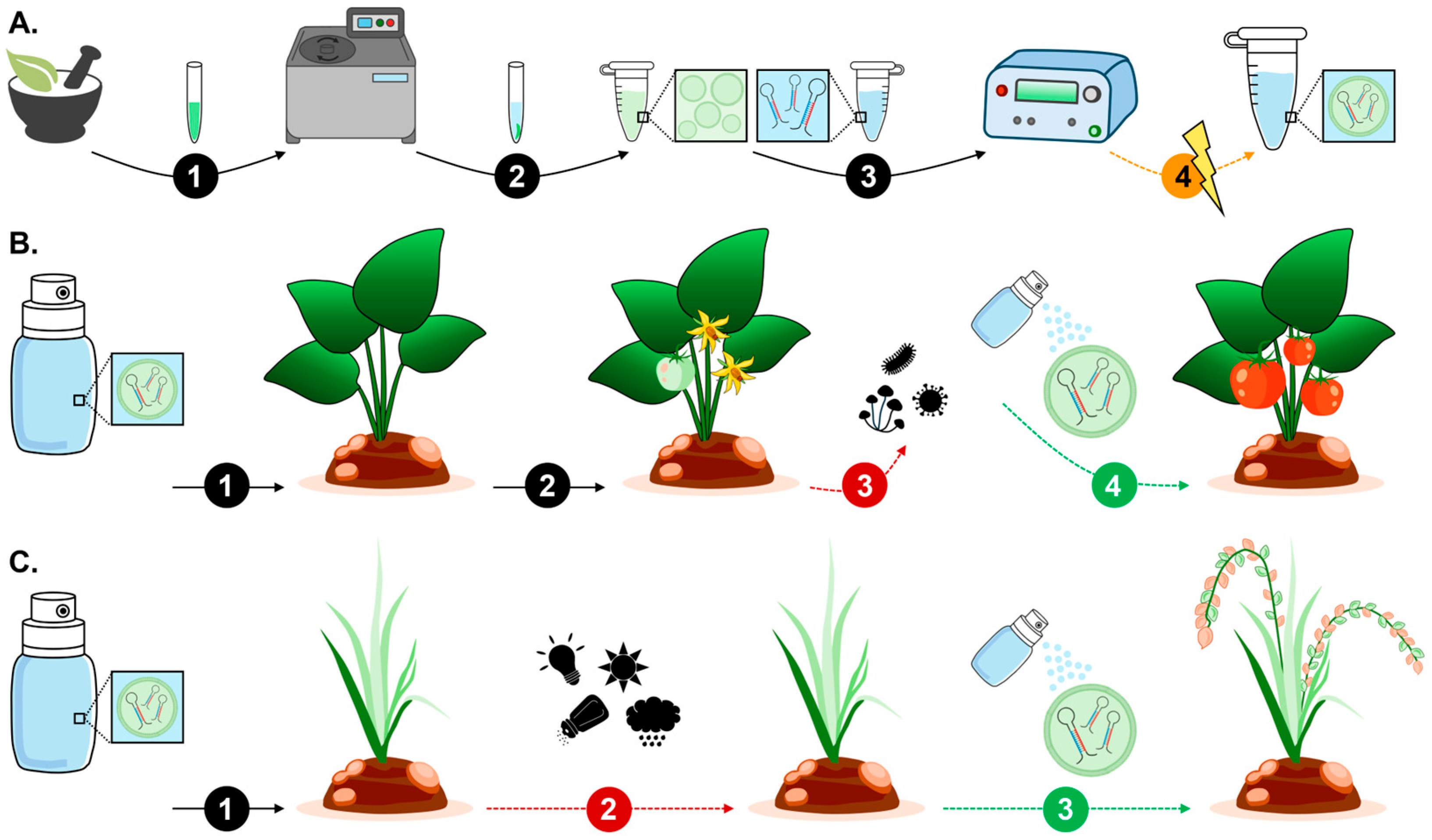 A.

1 2 3 4

B.

1 2 3 4

C.

1 2 3