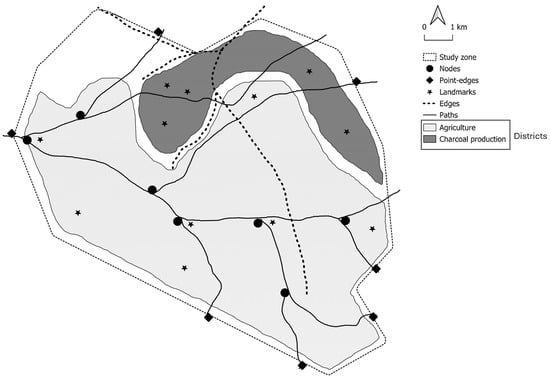 0 1 km

Study zone
Nodes
Point-edges
Landmarks
Edges
Paths
Agriculture
Charcoal production
Districts