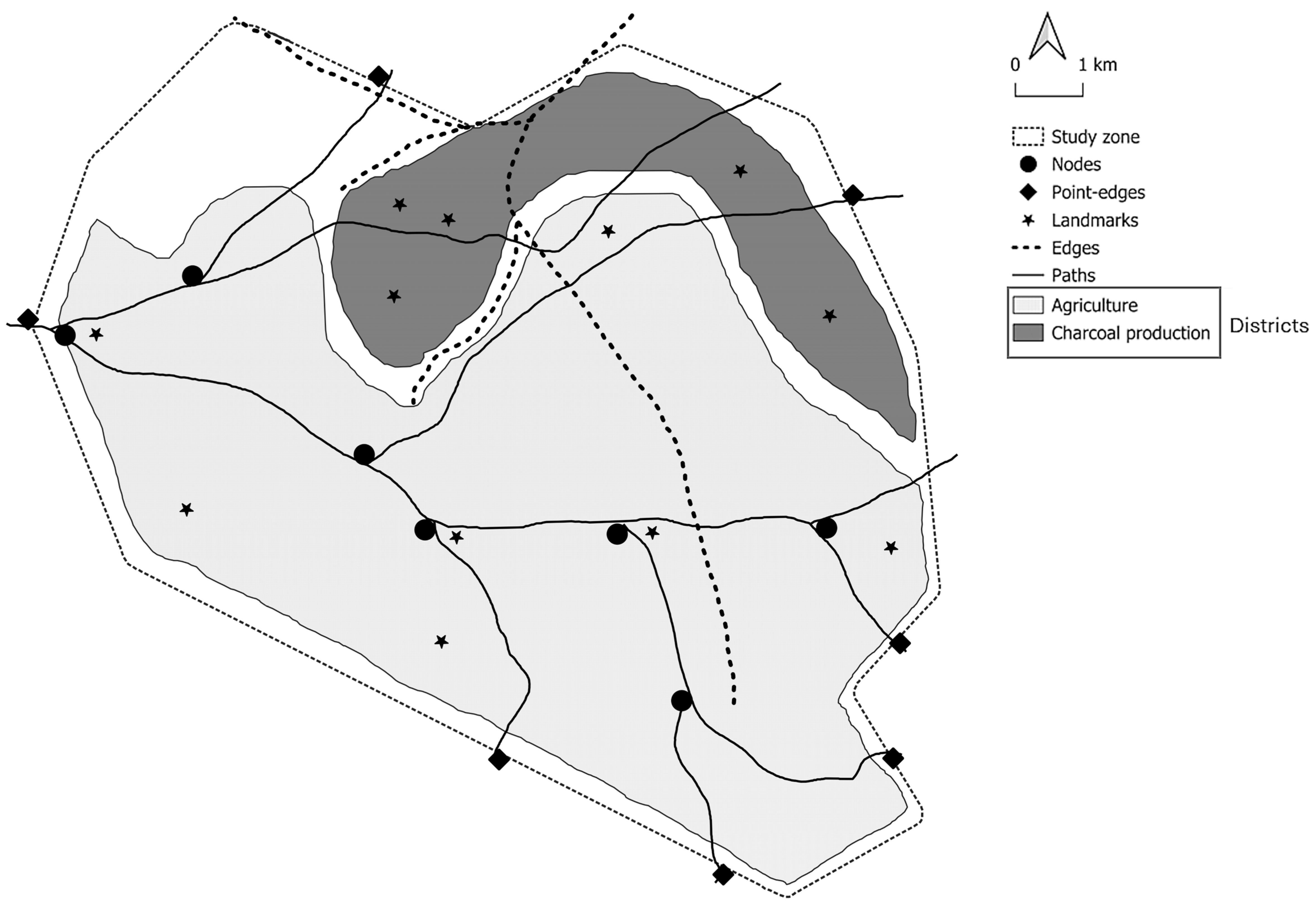 0 1 km

Study zone
Nodes
Point-edges
Landmarks
Edges
Paths
Agriculture
Charcoal production
Districts