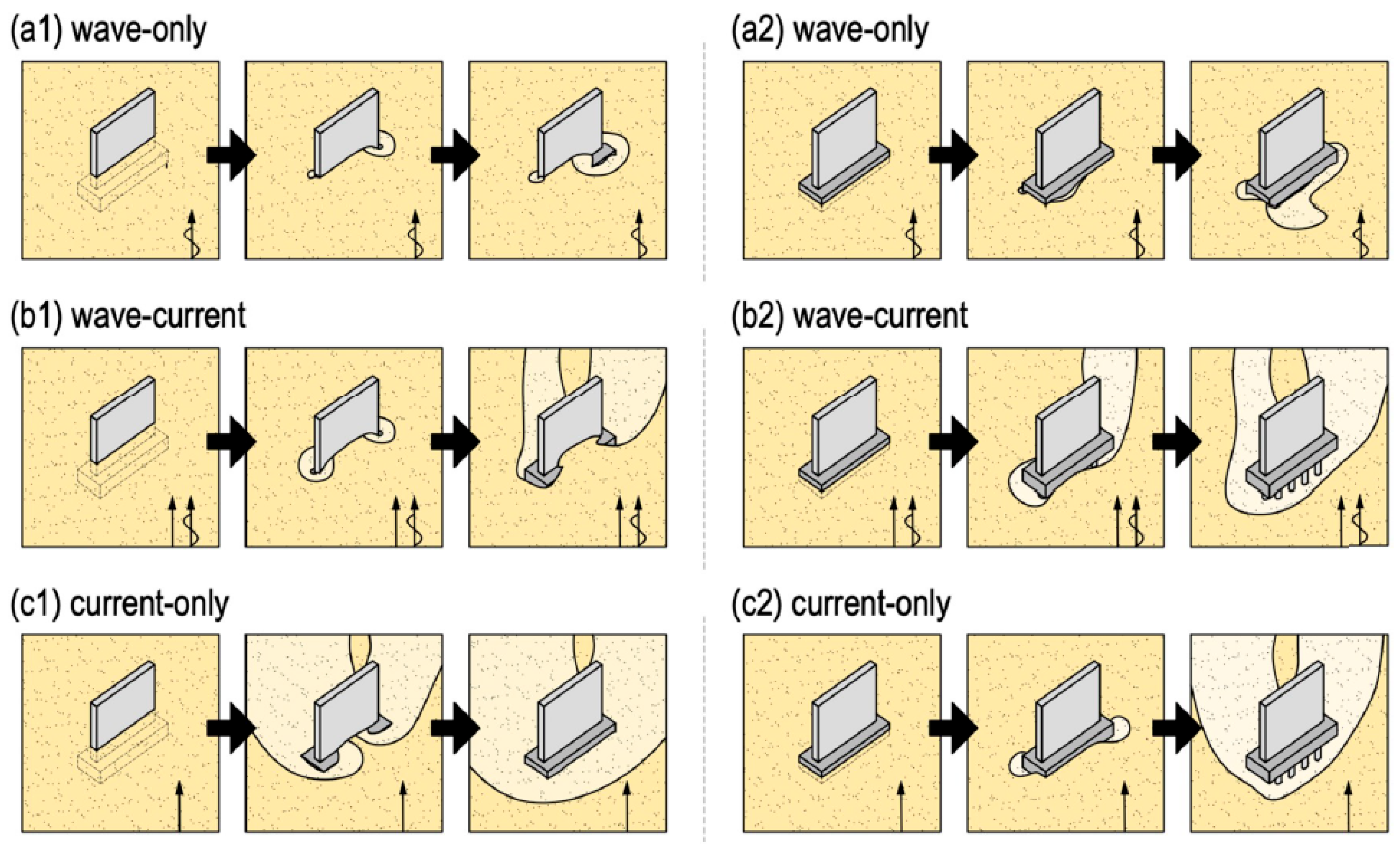 (a1) wave-only

(a2) wave-only

(b1) wave-current

(b2) wave-current

(c1) current-only

(c2) current-only