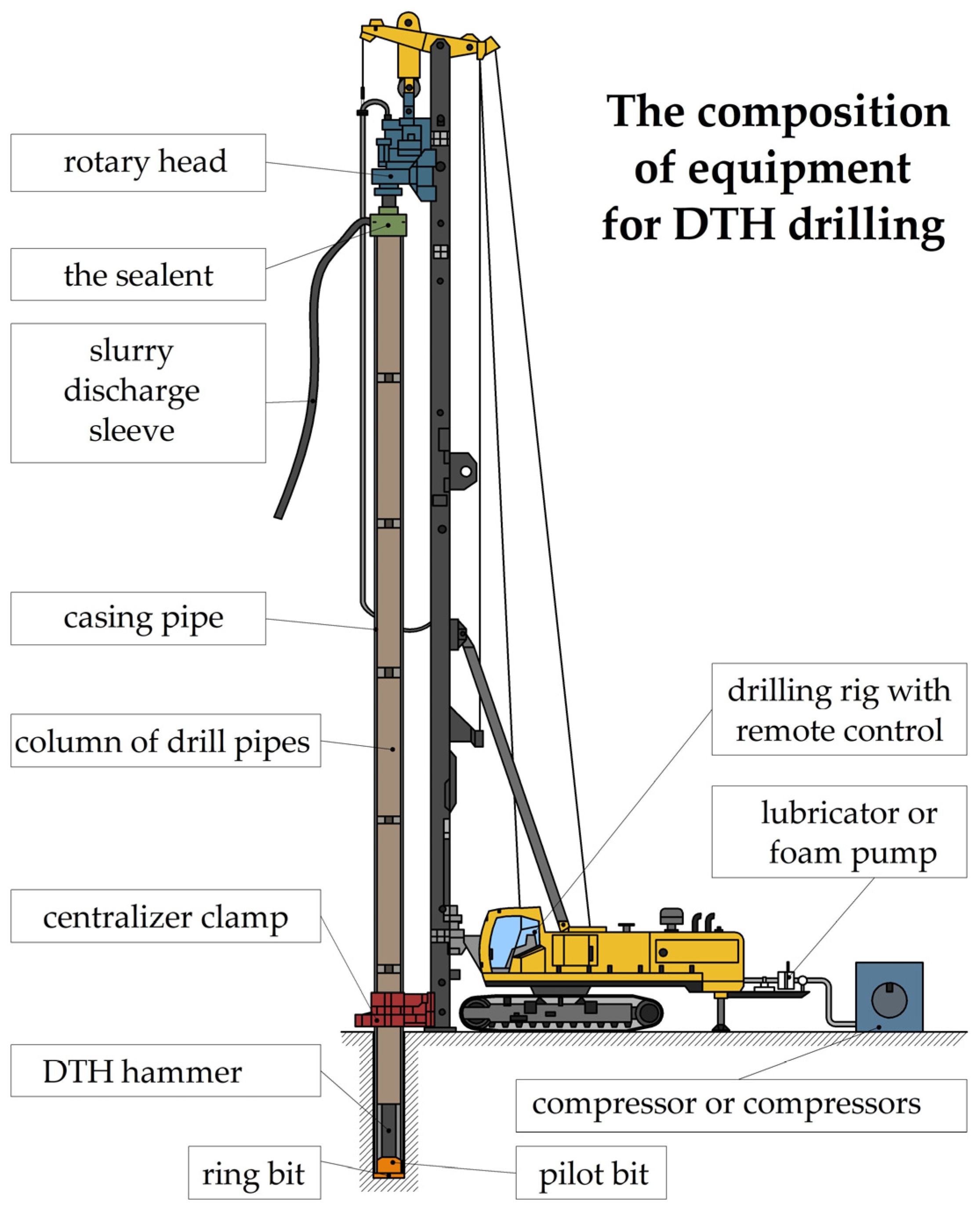 The composition of equipment for DTH drilling

rotary head

the sealent

slurry discharge sleeve

casing pipe

column of drill pipes

centralizer clamp

DTH hammer

ring bit

drilling rig with remote control

lubricator or foam pump

compressor or compressors

pilot bit