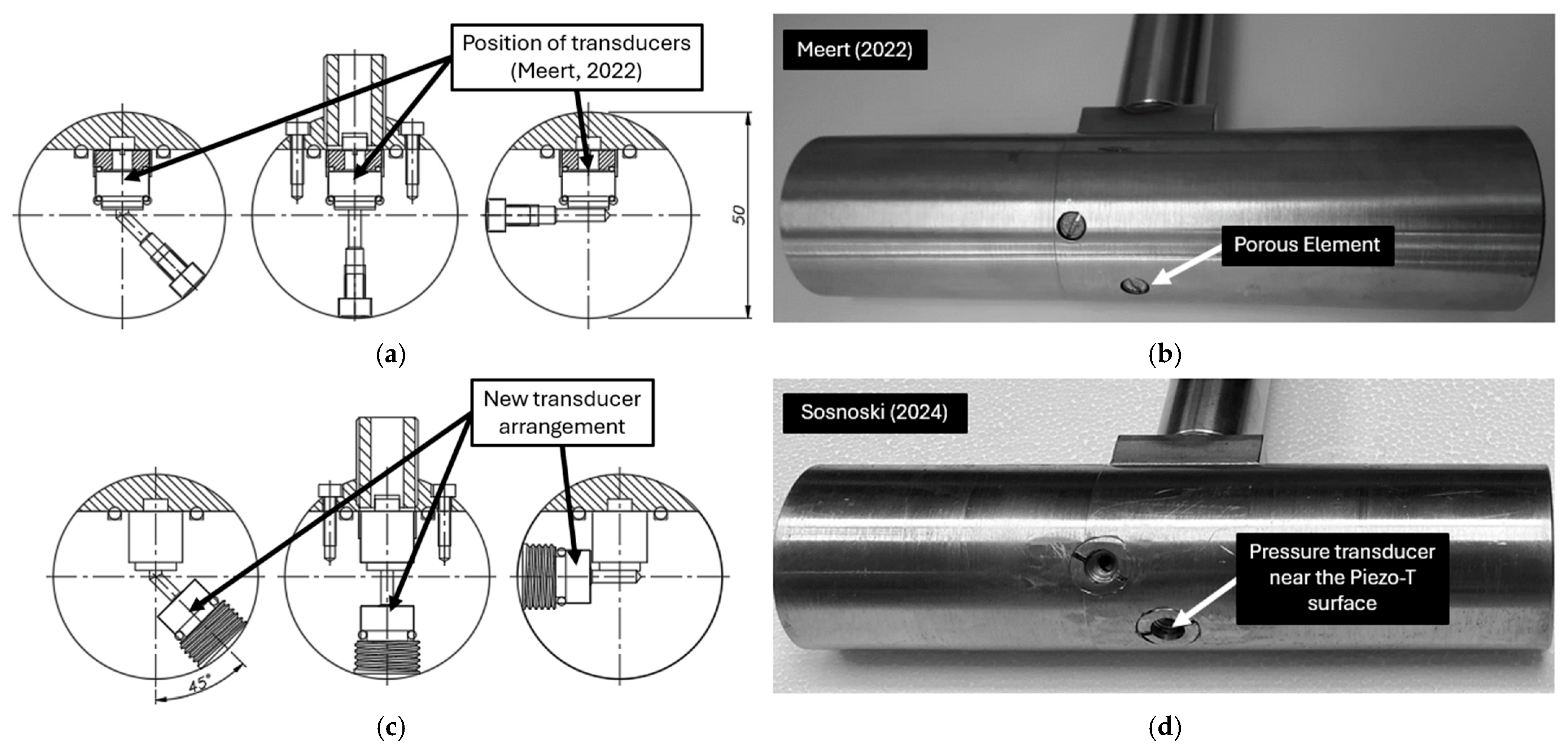 Position of transducers (Meert, 2022)

50

(a)

Meert (2022)

Porous Element

(b)

New transducer arrangement

45°

(c)

Sosnoski (2024)

Pressure transducer near the Piezo-T surface

(d)