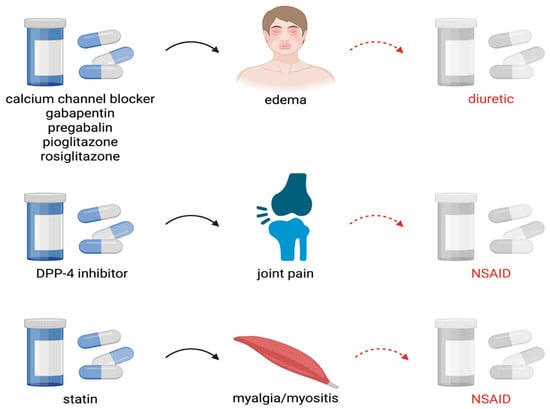 calcium channel blocker
gabapentin
pregabalin
pioglitazone
rosiglitazone

edema

diuretic

DPP-4 inhibitor

joint pain

NSAID

statin

myalgia/myositis

NSAID