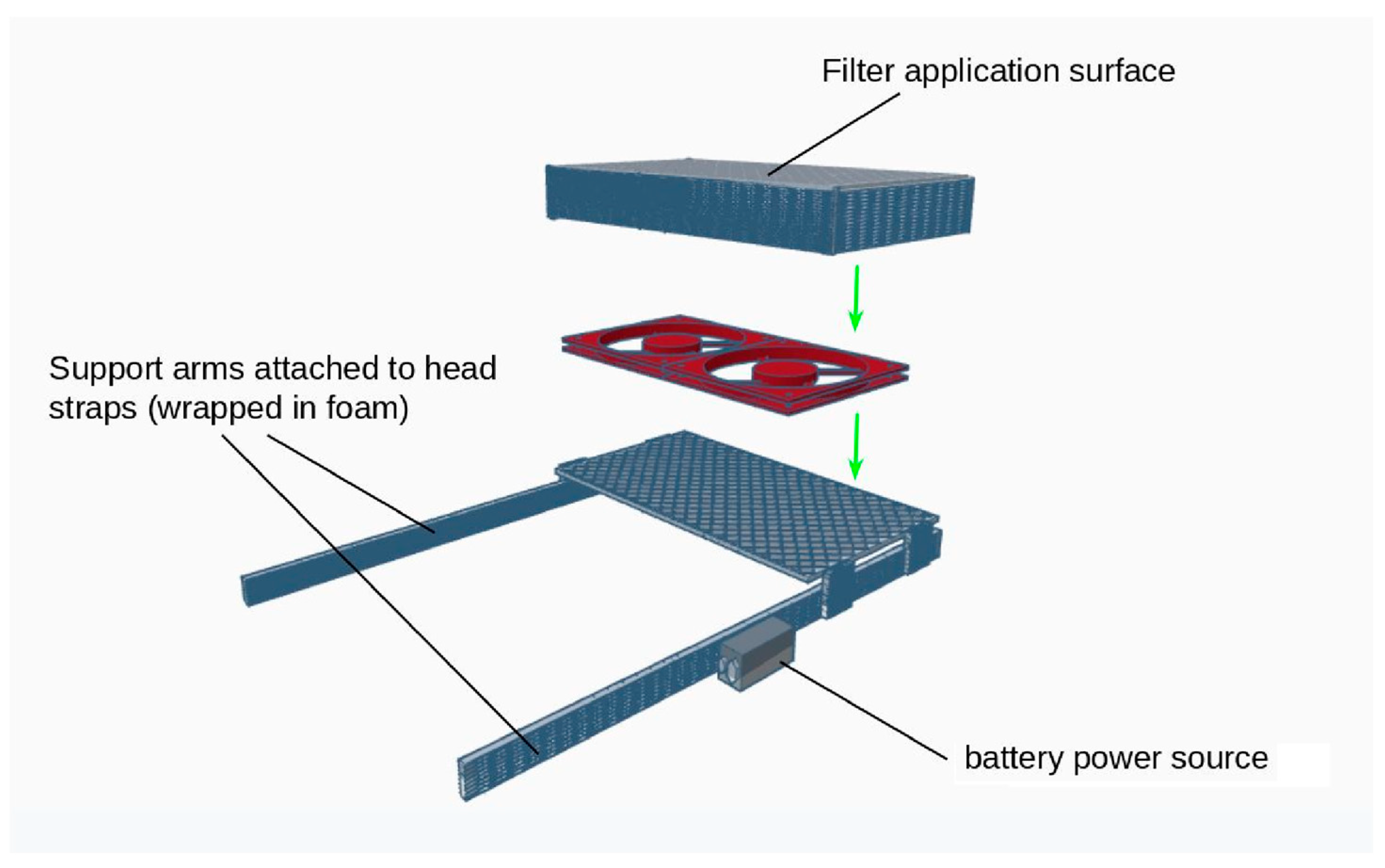 Filter application surface

Support arms attached to head straps (wrapped in foam)

battery power source