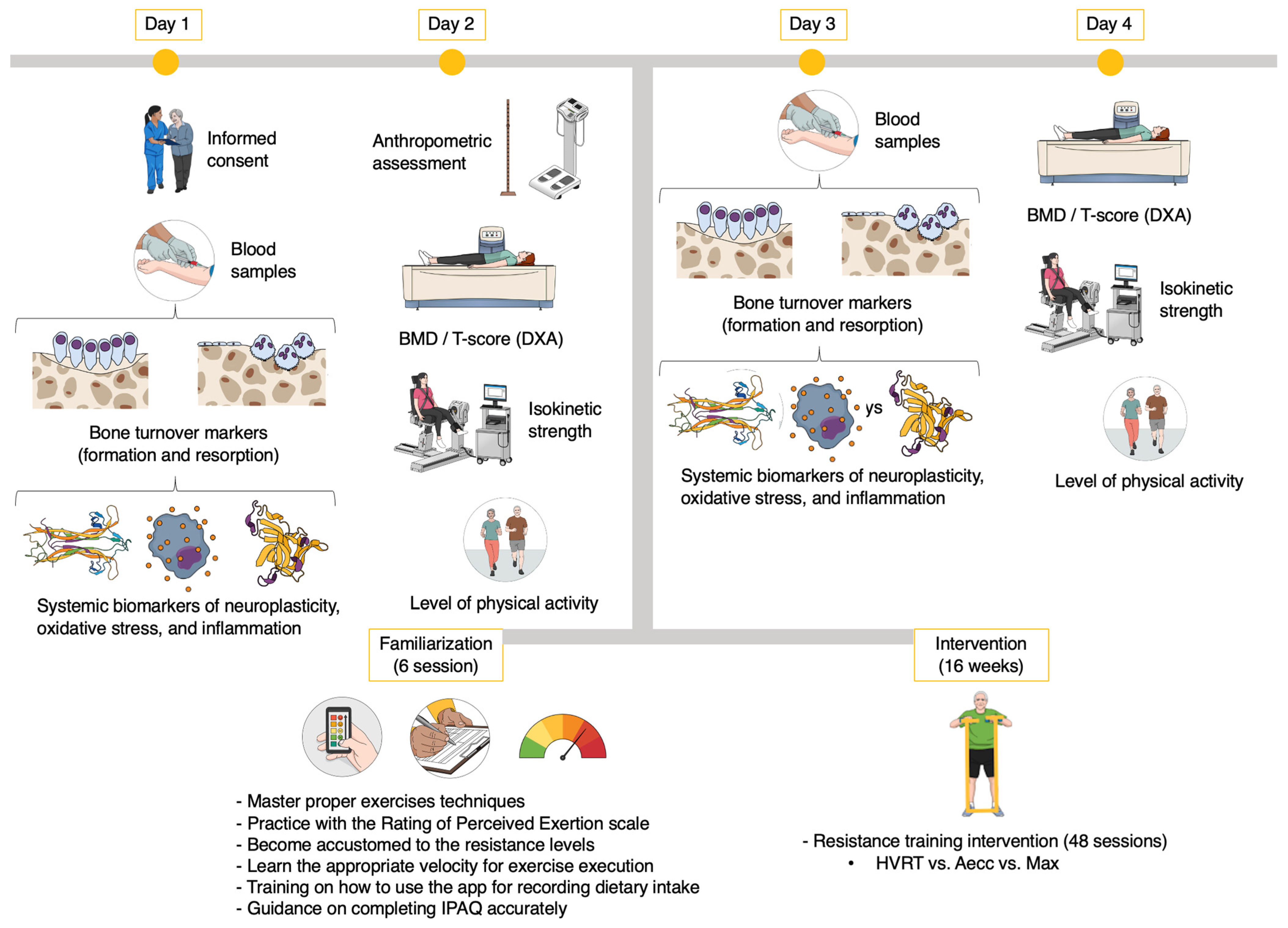 Day 1

Informed consent

Blood samples

Bone turnover markers (formation and resorption)

Systemic biomarkers of neuroplasticity, oxidative stress, and inflammation

Day 2

Anthropometric assessment

BMD / T-score (DXA)

Isokinetic strength

Level of physical activity

Day 3

Blood samples

Bone turnover markers (formation and resorption)

ys

Systemic biomarkers of neuroplasticity, oxidative stress, and inflammation

Day 4

BMD / T-score (DXA)

Isokinetic strength

Level of physical activity

Familiarization (6 session)

- Master proper exercises techniques
- Practice with the Rating of Perceived Exertion scale
- Become accustomed to the resistance levels
- Learn the appropriate velocity for exercise execution
- Training on how to use the app for recording dietary intake
- Guidance on completing IPAQ accurately

Intervention (16 weeks)

- Resistance training intervention (48 sessions)
• HVRT vs. Aecc vs. Max