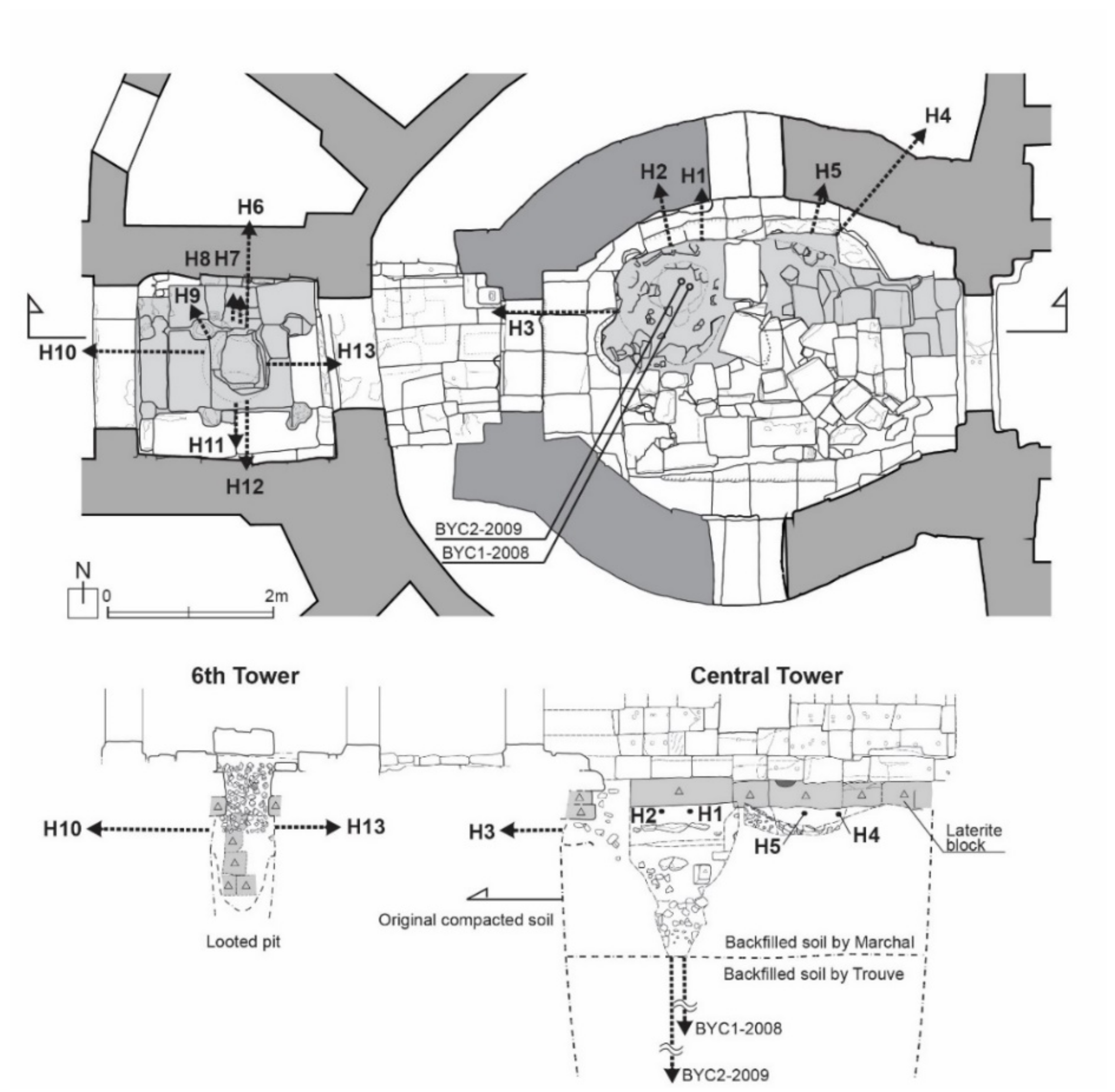 H4
H2 H1
H5
H6
H8 H7
H9
H3
H10
H13
H11
H12
BYC2-2009
BYC1-2008
N
0
2m

6th Tower
Central Tower
H10
H13
H3
H2 H1
H5
H4
Laterite block
Original compacted soil
Looted pit
Backfilled soil by Marchal
Backfilled soil by Trouve
BYC1-2008
BYC2-2009