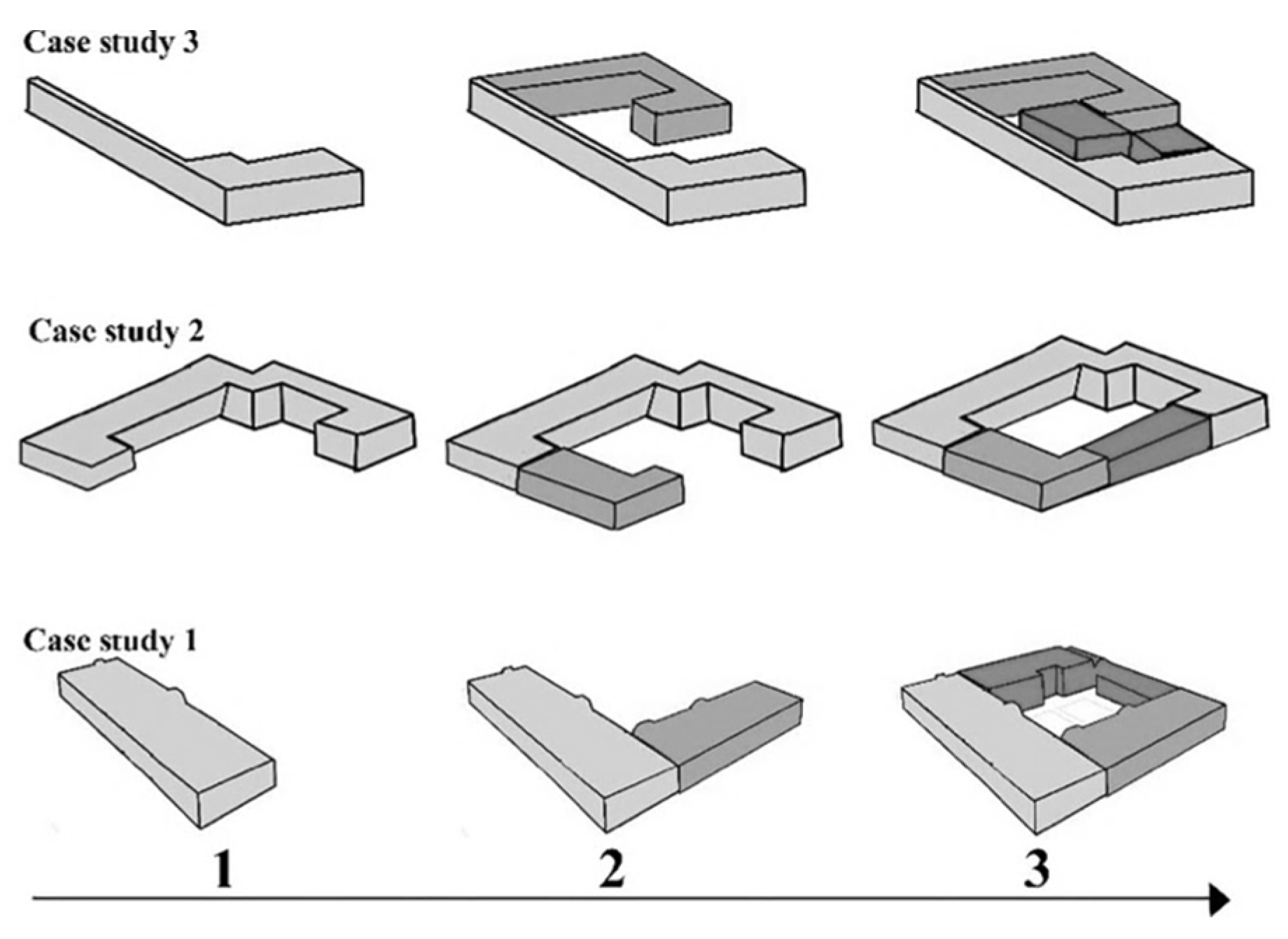 Case study 3

Case study 2

Case study 1

1

2

3