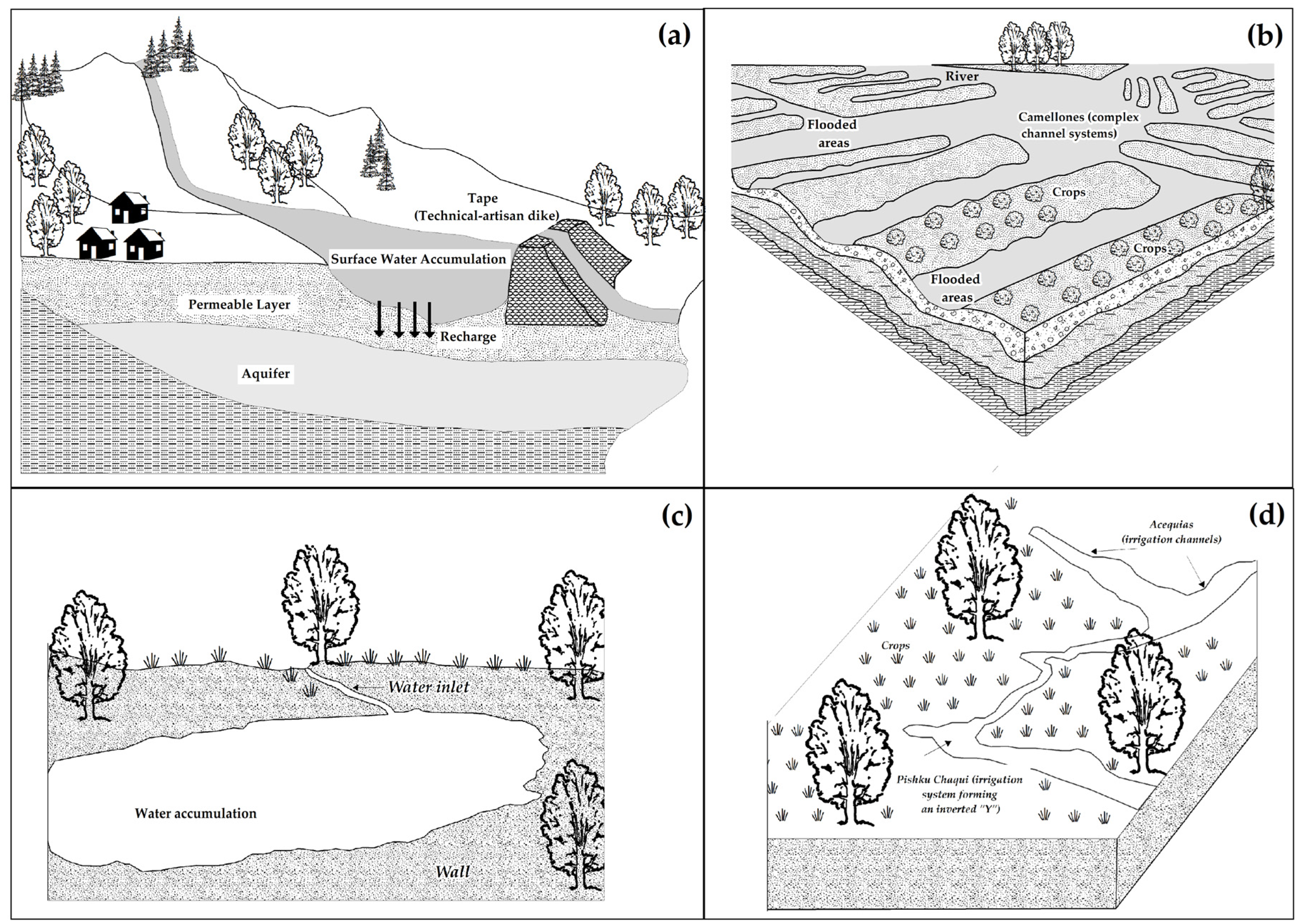 (a)

Tape
(Technical-artisan dike)

Surface Water Accumulation

Permeable Layer

Recharge

Aquifer

(b)

River

Flooded areas

Camellones (complex channel systems)

Crops

Crops

Flooded areas

(c)

Water inlet

Water accumulation

Wall

(d)

Acequias (irrigation channels)

Crops

Pishku Chaqui (irrigation system forming an inverted "Y")