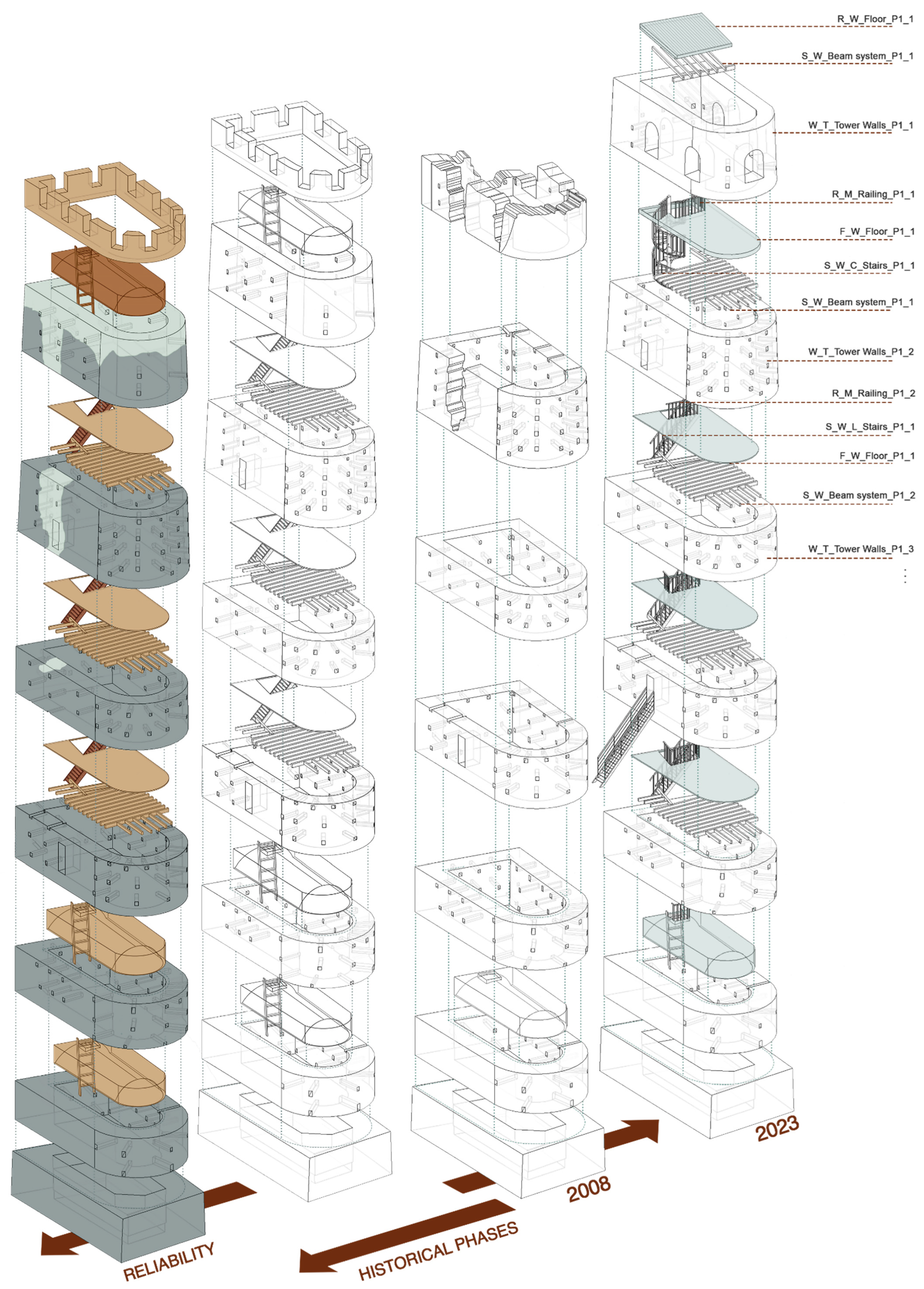 R_W_Floor_P1_1
S_W_Beam system_P1_1
W_T_Tower Walls_P1_1
R_M_Railing_P1_1
F_W_Floor_P1_1
S_W_C_Stairs_P1_1
S_W_Beam system_P1_1
W_T_Tower Walls_P1_2
R_M_Railing_P1_2
S_W_L_Stairs_P1_1
F_W_Floor_P1_1
S_W_Beam system_P1_2
W_T_Tower Walls_P1_3
⋮

2023
2008
RELIABILITY
HISTORICAL PHASES