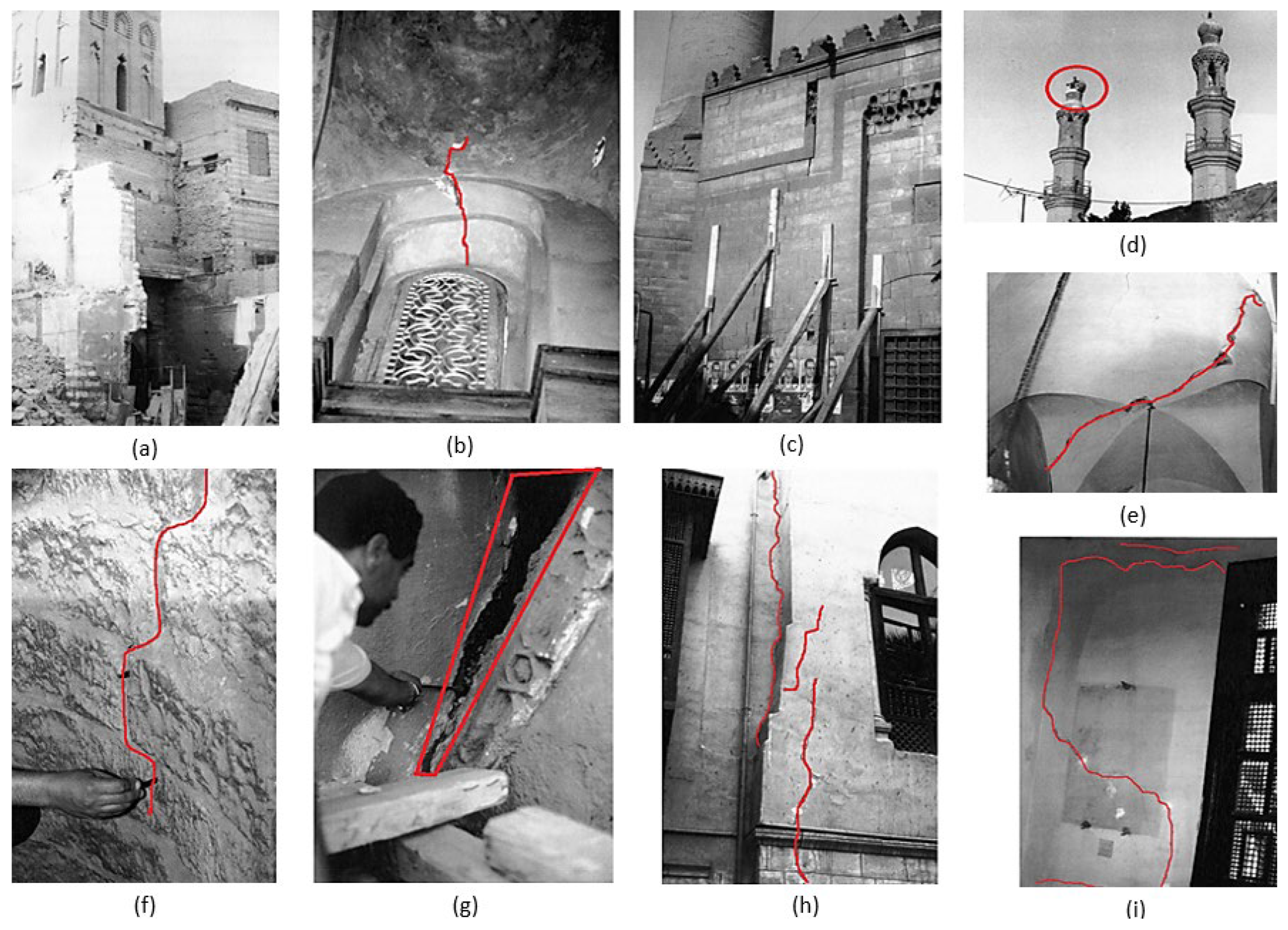 (a)

(b)

(c)

(d)

(e)

(f)

(g)

(h)

(i)