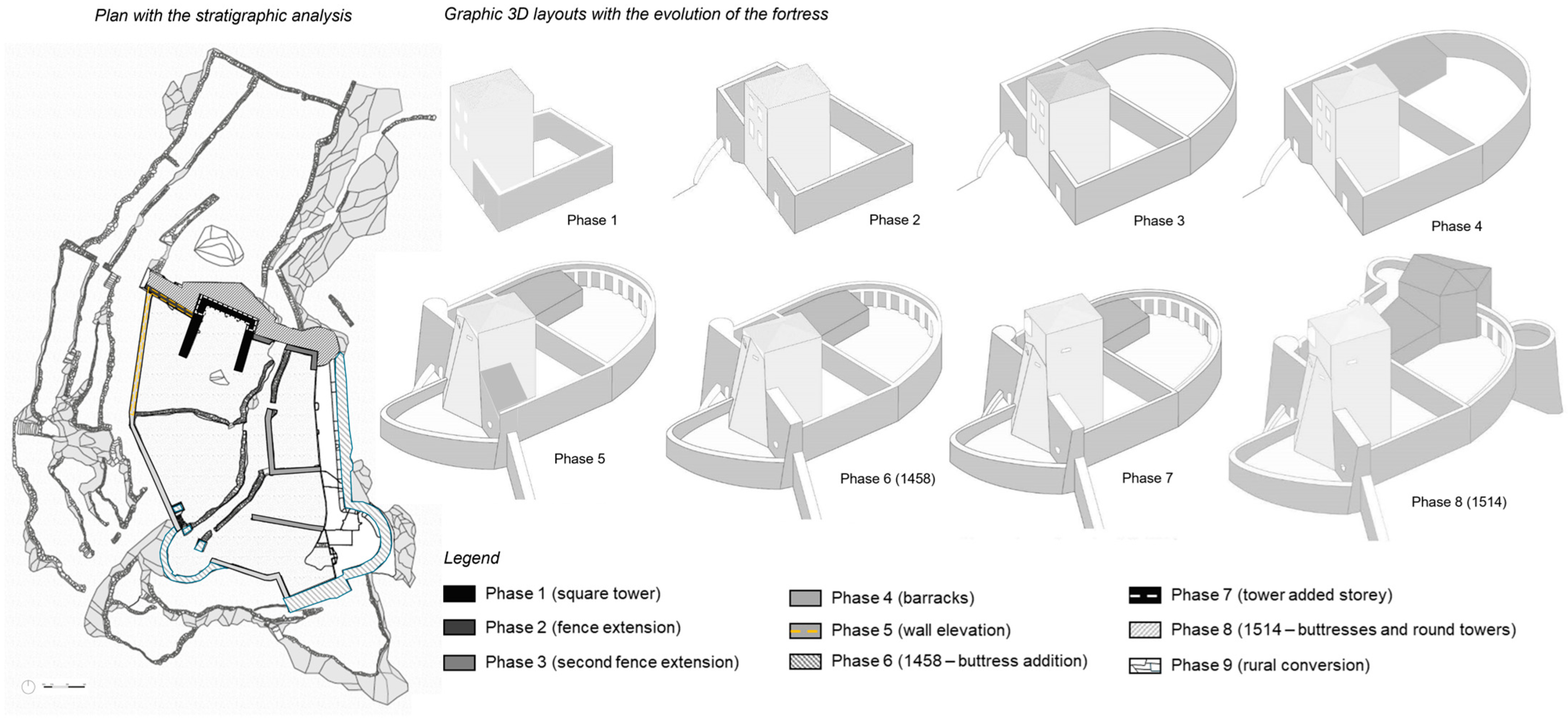 Plan with the stratigraphic analysis

Graphic 3D layouts with the evolution of the fortress

Phase 1

Phase 2

Phase 3

Phase 4

Phase 5

Phase 6 (1458)

Phase 7

Phase 8 (1514)

Legend

Phase 1 (square tower)

Phase 2 (fence extension)

Phase 3 (second fence extension)

Phase 4 (barracks)

Phase 5 (wall elevation)

Phase 6 (1458 – buttress addition)

Phase 7 (tower added storey)

Phase 8 (1514 – buttresses and round towers)

Phase 9 (rural conversion)