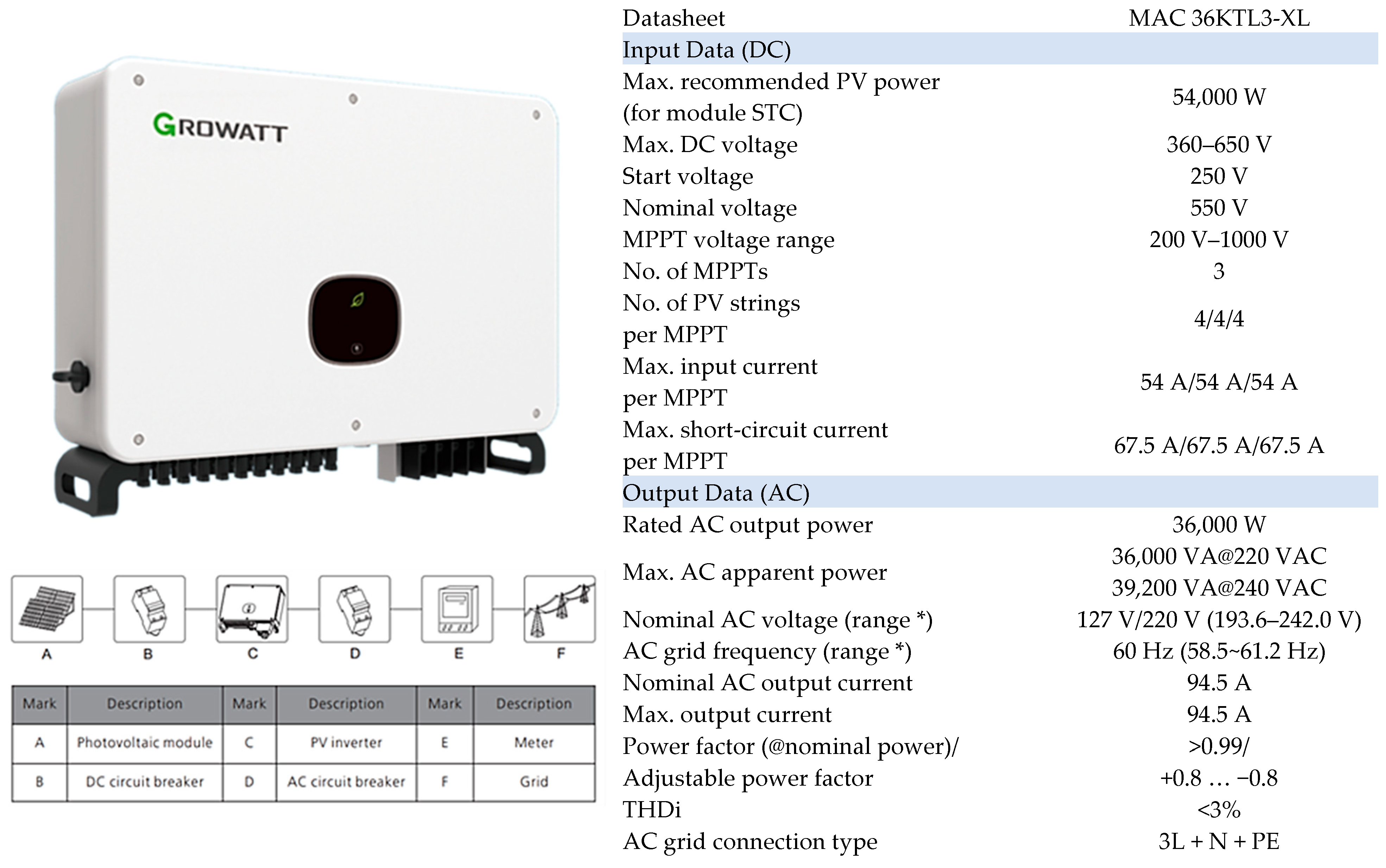 GROWATT

A B C D E F

| Mark | Description | Mark | Description | Mark | Description |
|---|---|---|---|---|---|
| A | Photovoltaic module | C | PV inverter | E | Meter |
| B | DC circuit breaker | D | AC circuit breaker | F | Grid |

| Datasheet | MAC 36KTL3-XL |
|---|---|
| Input Data (DC) | |
| Max. recommended PV power (for module STC) | 54,000 W |
| Max. DC voltage | 360–650 V |
| Start voltage | 250 V |
| Nominal voltage | 550 V |
| MPPT voltage range | 200 V–1000 V |
| No. of MPPTs | 3 |
| No. of PV strings per MPPT | 4/4/4 |
| Max. input current per MPPT | 54 A/54 A/54 A |
| Max. short-circuit current per MPPT | 67.5 A/67.5 A/67.5 A |
| Output Data (AC) | |
| Rated AC output power | 36,000 W |
| Max. AC apparent power | 36,000 VA@220 VAC 39,200 VA@240 VAC |
| Nominal AC voltage (range *) | 127 V/220 V (193.6–242.0 V) |
| AC grid frequency (range *) | 60 Hz (58.5~61.2 Hz) |
| Nominal AC output current | 94.5 A |
| Max. output current | 94.5 A |
| Power factor (@nominal power)/ | >0.99/ |
| Adjustable power factor | +0.8 … −0.8 |
| THDi | <3% |
| AC grid connection type | 3L + N + PE |