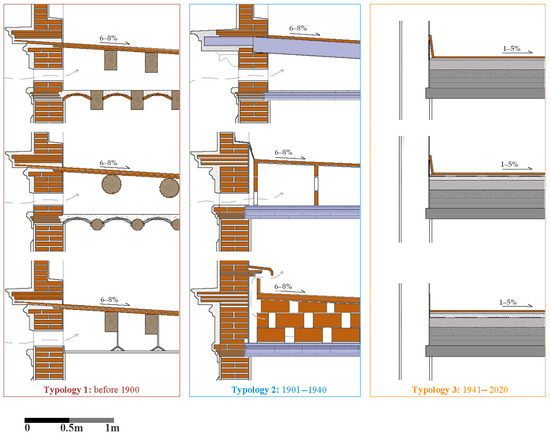 6–8%

6–8%

6–8%

Typology 1: before 1900

6–8%

6–8%

6–8%

Typology 2: 1901–1940

1–5%

1–5%

1–5%

Typology 3: 1941–2020

0 0.5m 1m