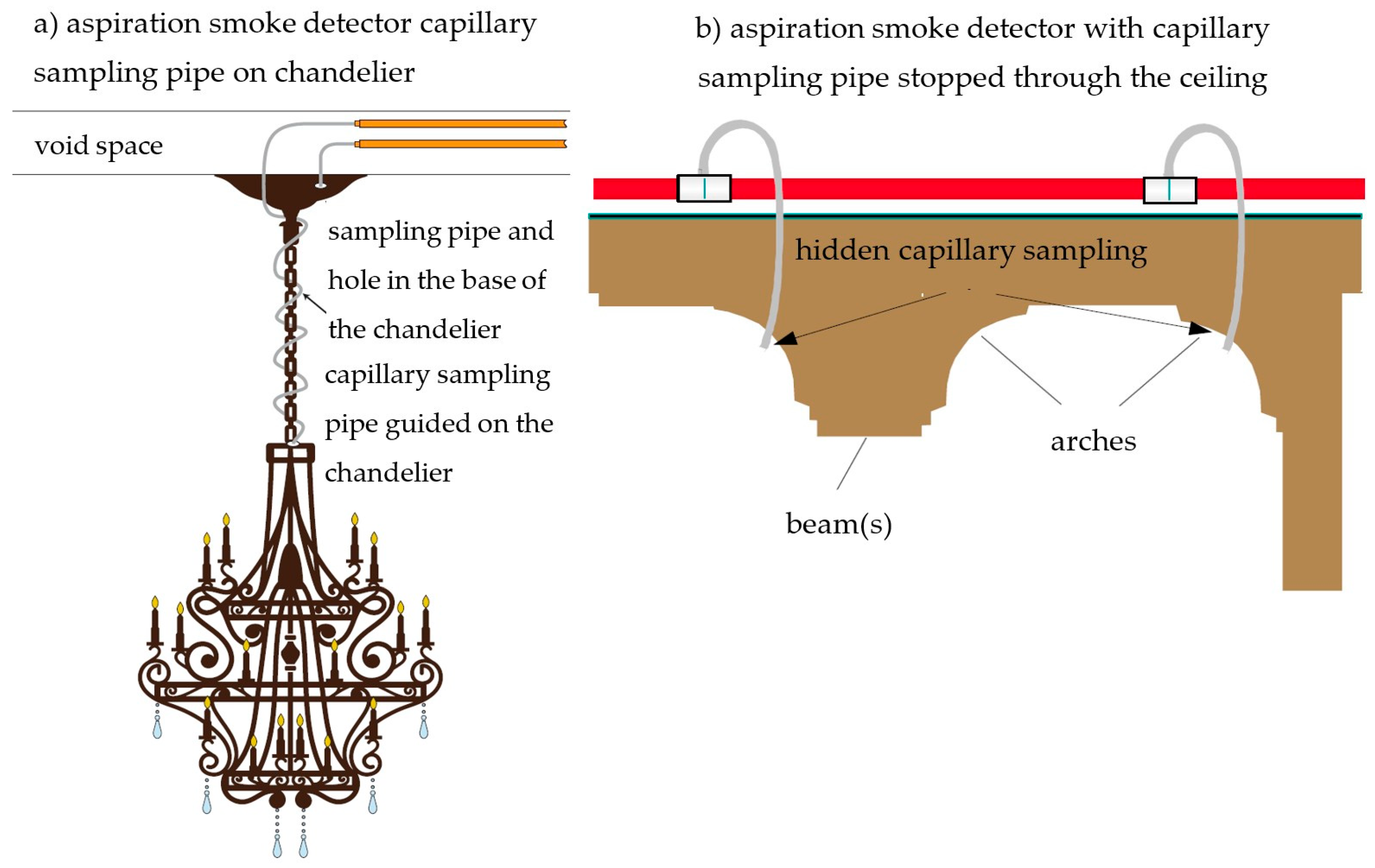 a) aspiration smoke detector capillary sampling pipe on chandelier

void space

sampling pipe and hole in the base of the chandelier

capillary sampling pipe guided on the chandelier

b) aspiration smoke detector with capillary sampling pipe stopped through the ceiling

hidden capillary sampling

arches

beam(s)