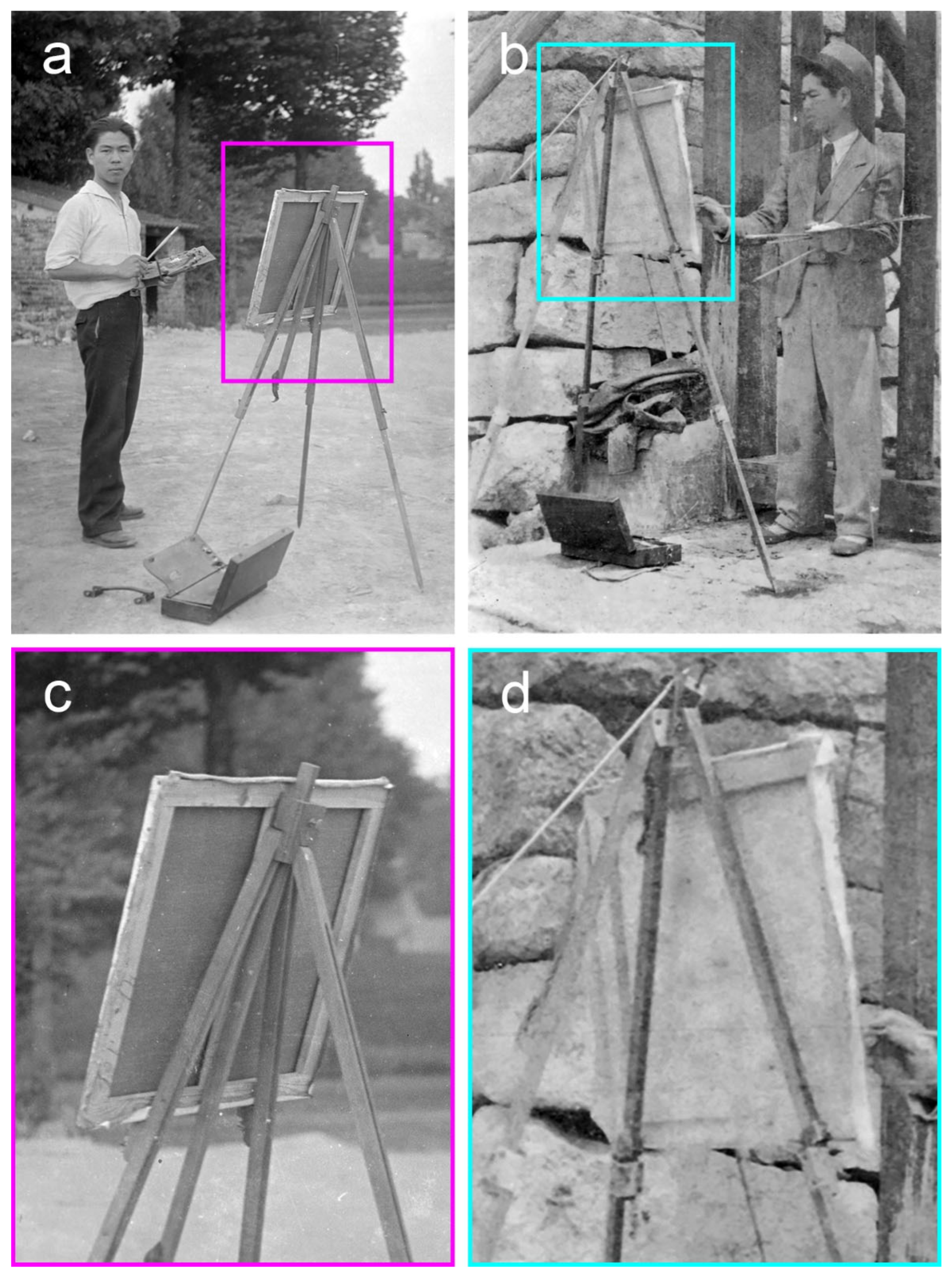 a

b

c

d