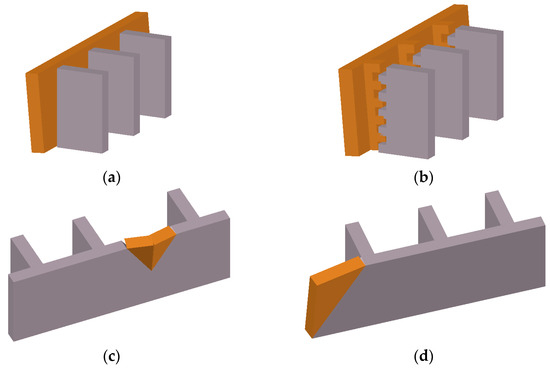 (a)

(b)

(c)

(d)