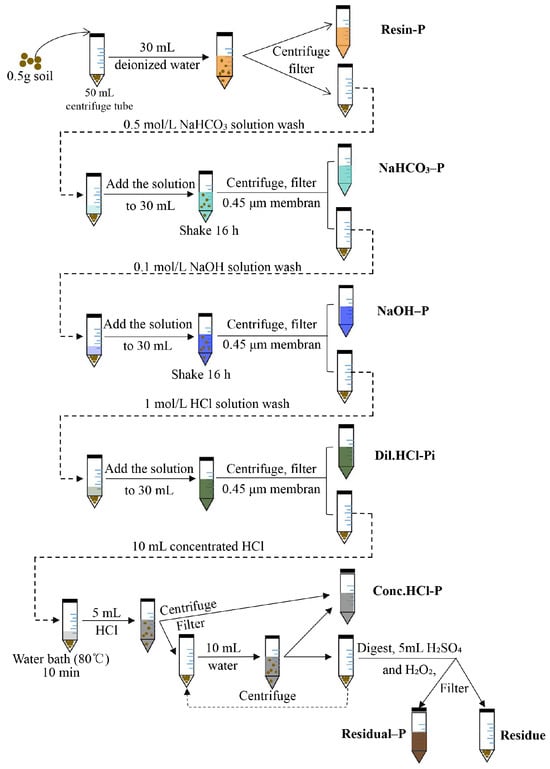 0.5g soil

50 mL centrifuge tube

30 mL deionized water

Centrifuge filter

Resin-P

0.5 mol/L $NaHCO_3$ solution wash

Add the solution to 30 mL

Shake 16 h

Centrifuge, filter 0.45 μm membran

$NaHCO_3$–P

0.1 mol/L NaOH solution wash

Add the solution to 30 mL

Shake 16 h

Centrifuge, filter 0.45 μm membran

NaOH–P

1 mol/L HCl solution wash

Add the solution to 30 mL

Centrifuge, filter 0.45 μm membran

Dil.HCl-Pi

10 mL concentrated HCl

Water bath (80℃) 10 min

5 mL HCl

Centrifuge Filter

Conc.HCl-P

10 mL water

Centrifuge

Digest, 5mL $H_2SO_4$ and $H_2O_2$,

Filter

Residual–P

Residue