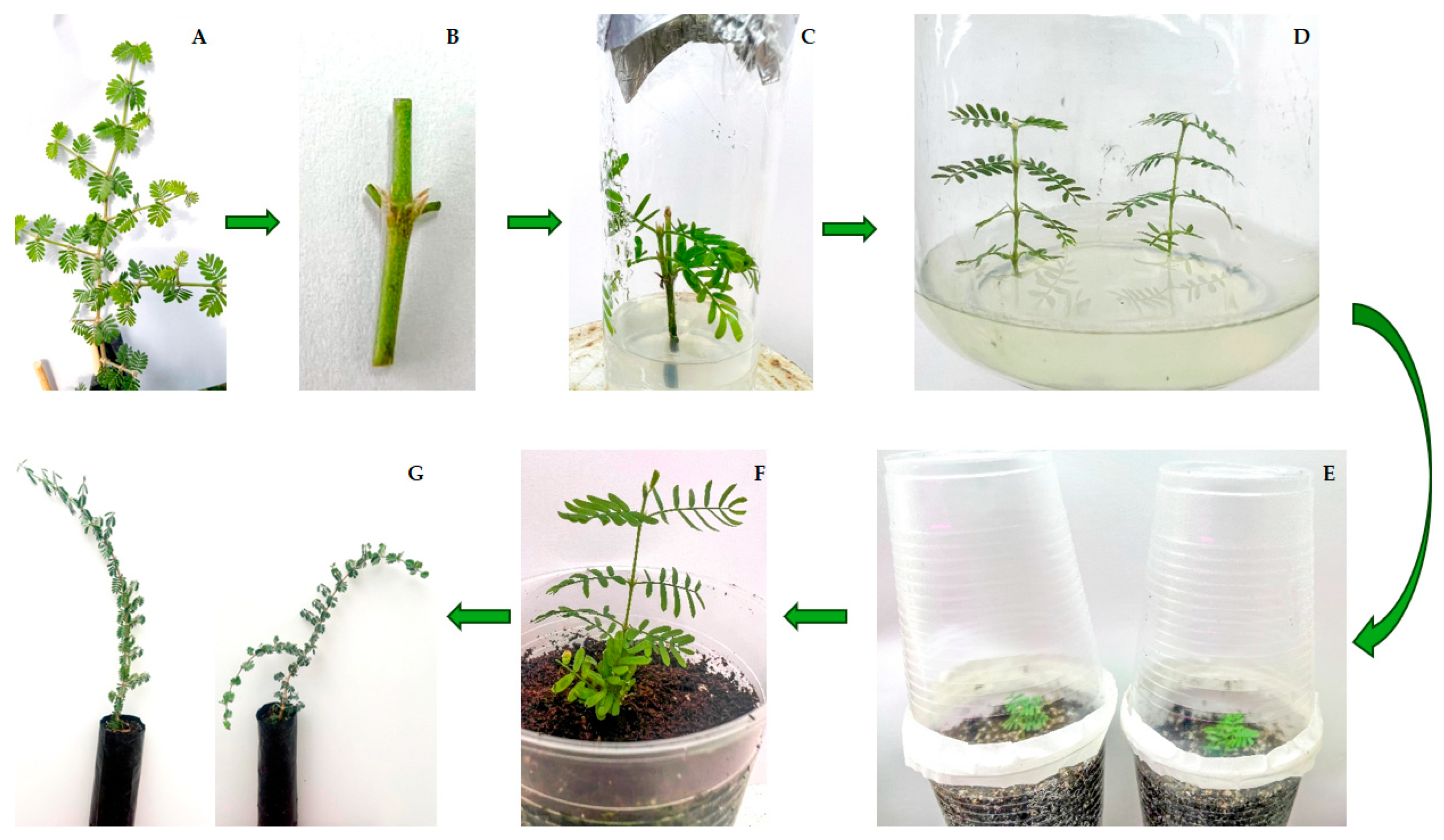 A

B

C

D

G

F

E