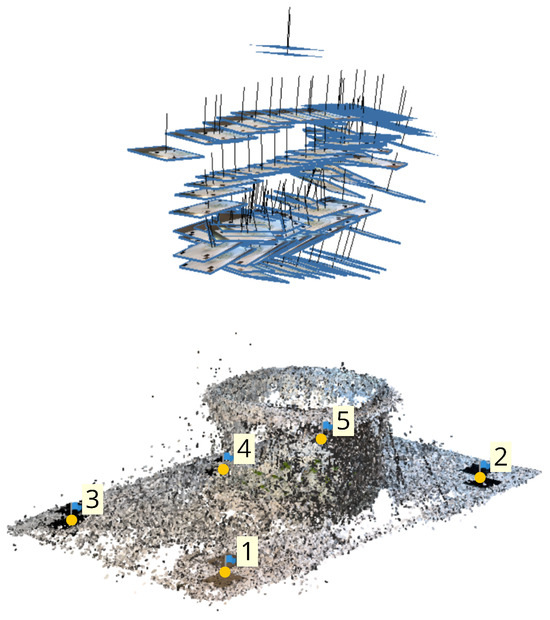 5
4
2
3
1