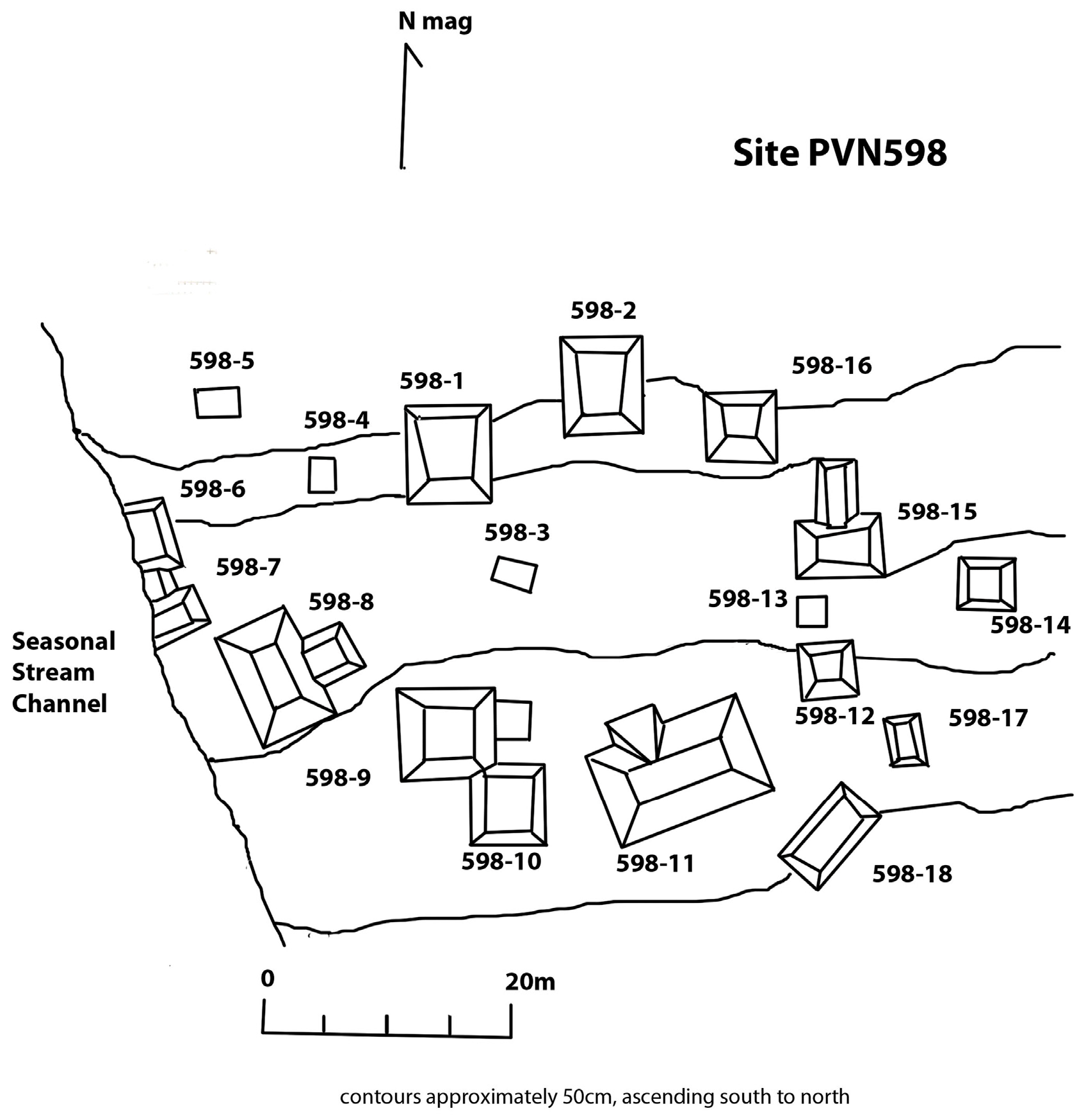 N mag

Site PVN598

598-2

598-5

598-1

598-16

598-4

598-6

598-15

598-3

598-7

598-8

598-13

598-14

Seasonal Stream Channel

598-12

598-17

598-9

598-10

598-11

598-18

0

20m

contours approximately 50cm, ascending south to north