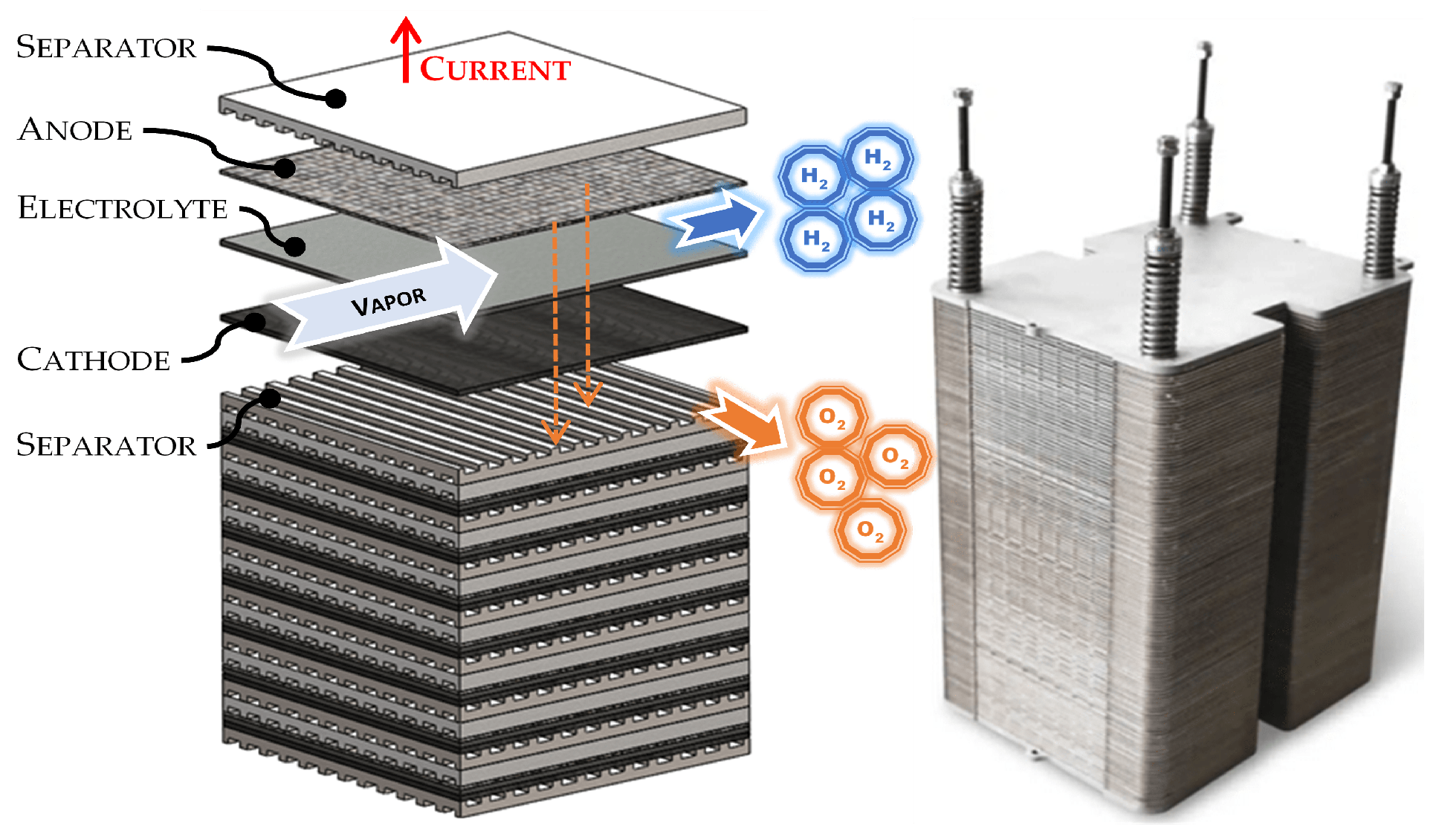 SEPARATOR
CURRENT
ANODE
ELECTROLYTE
VAPOR
CATHODE
SEPARATOR
$H_2$
$H_2$
$H_2$
$H_2$
$O_2$
$O_2$
$O_2$
$O_2$