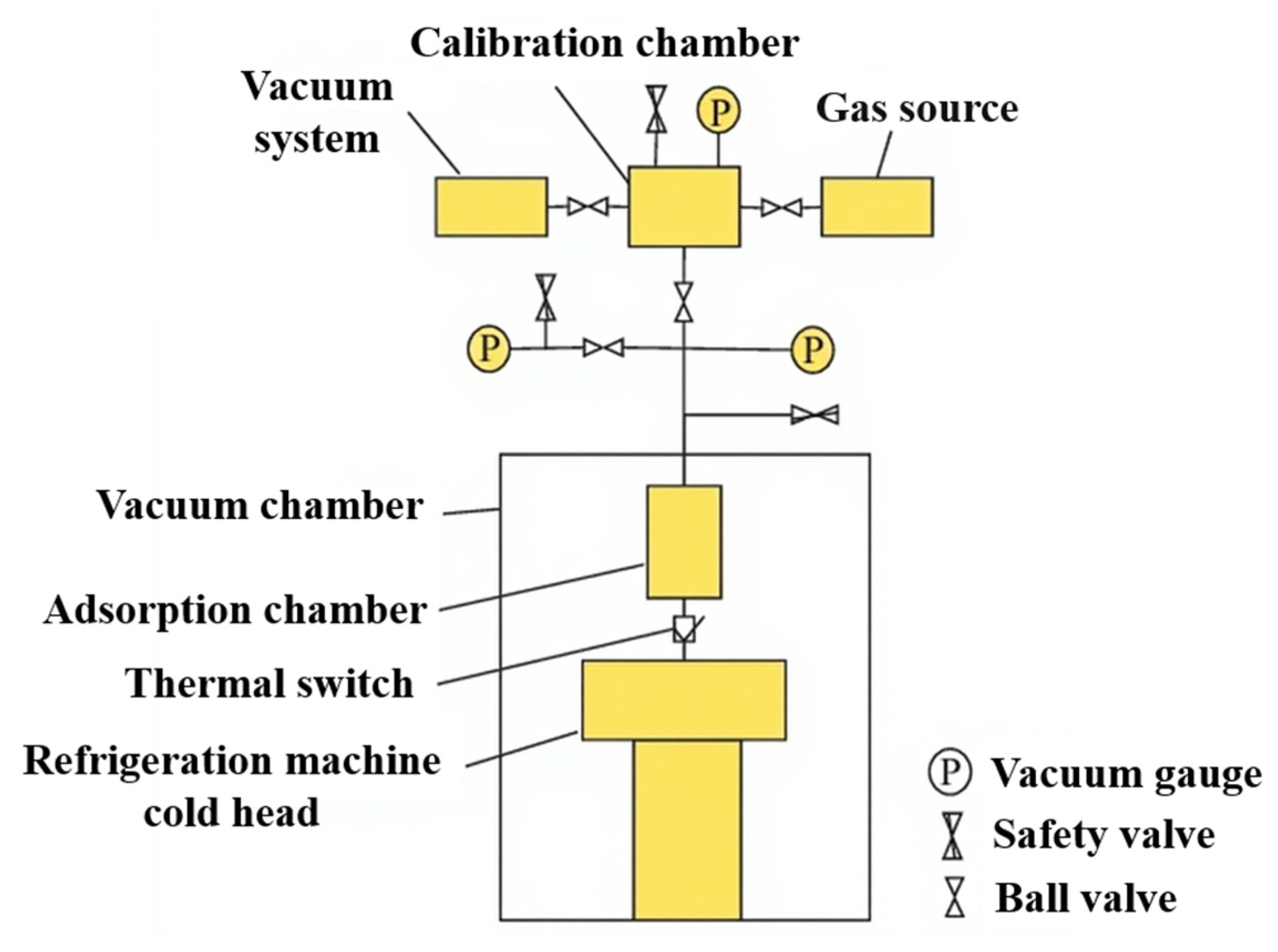 Calibration chamber

Vacuum system

P

Gas source

P

P

Vacuum chamber

Adsorption chamber

Thermal switch

Refrigeration machine cold head

P Vacuum gauge

Safety valve

Ball valve