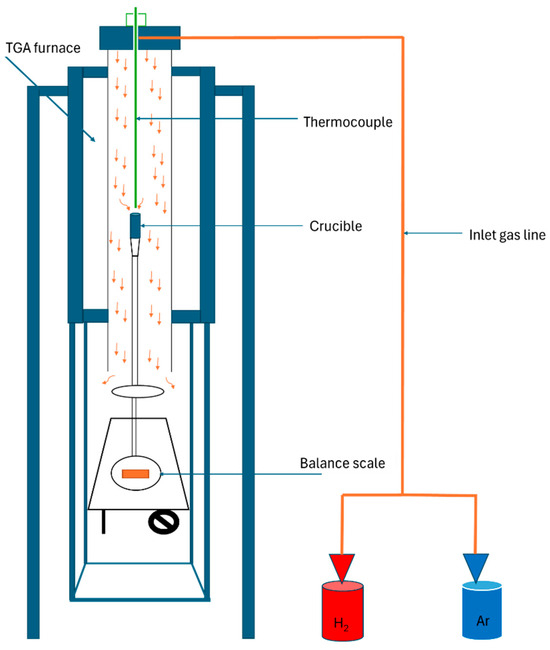 TGA furnace

Thermocouple

Crucible

Inlet gas line

Balance scale

$H_2$

Ar