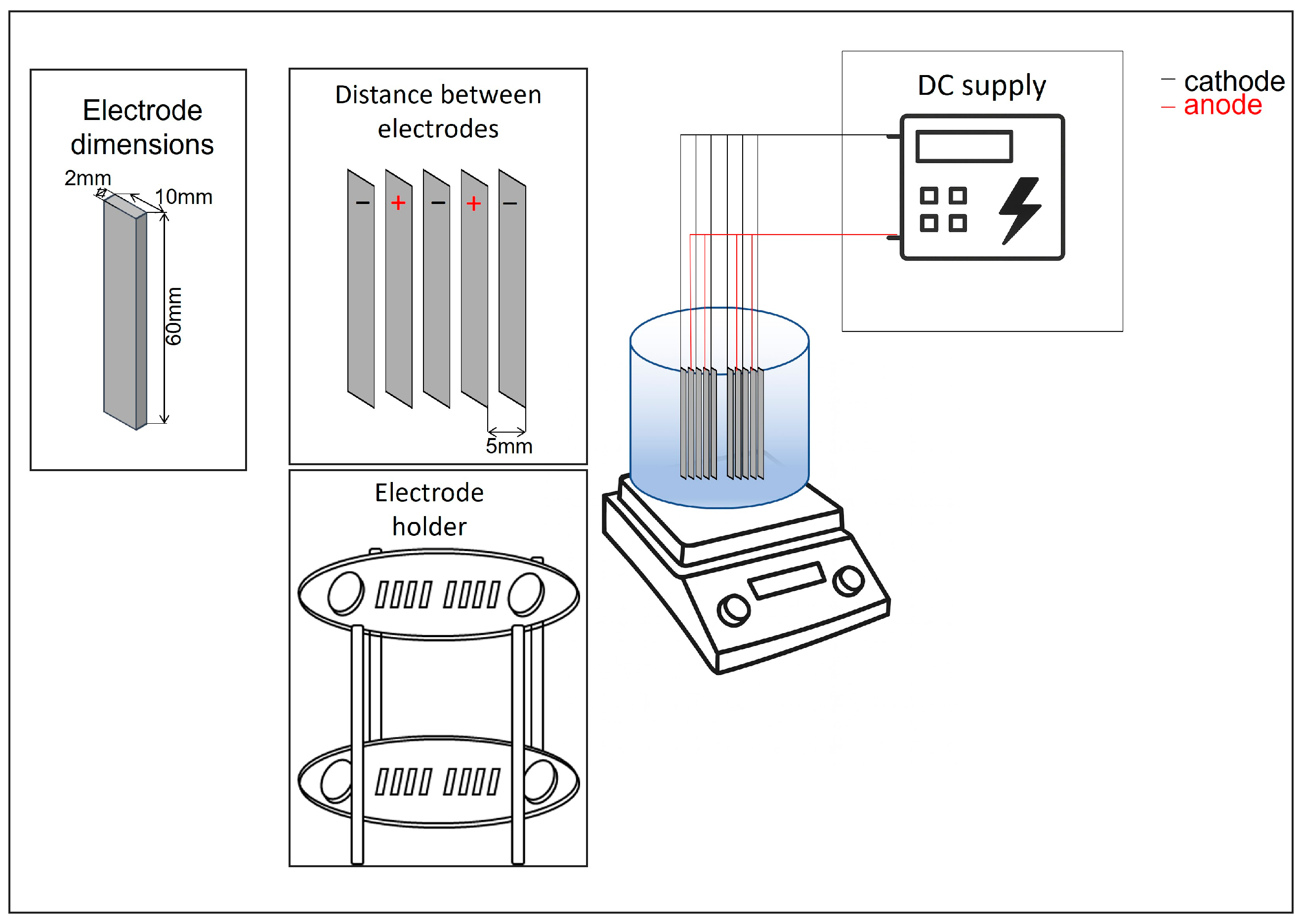 Electrode dimensions

2mm

10mm

60mm

Distance between electrodes

− + − + −

5mm

Electrode holder

DC supply

— cathode
— anode