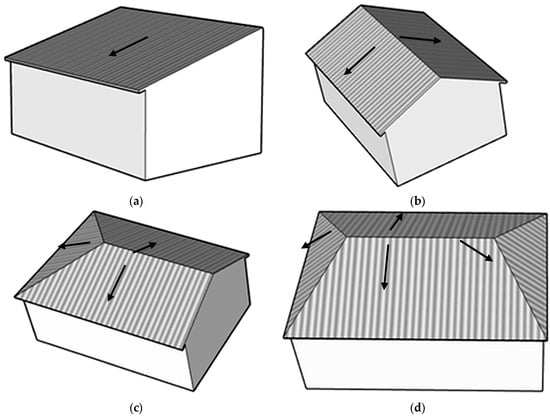 (a)

(b)

(c)

(d)