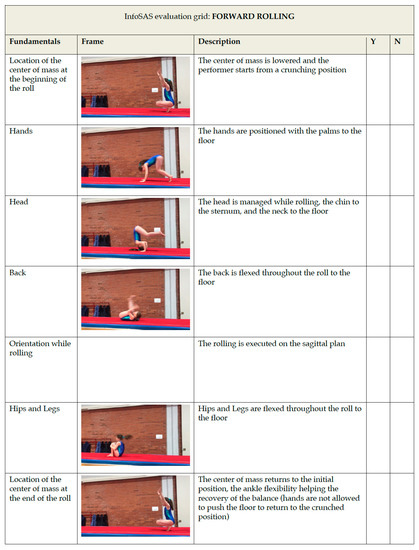 InfoSAS evaluation grid: **FORWARD ROLLING**

| Fundamentals | Frame | Description | Y | N |
|---|---|---|---|---|
| Location of the center of mass at the beginning of the roll | | The center of mass is lowered and the performer starts from a crunching position | | |
| Hands | | The hands are positioned with the palms to the floor | | |
| Head | | The head is managed while rolling, the chin to the sternum, and the neck to the floor | | |
| Back | | The back is flexed throughout the roll to the floor | | |
| Orientation while rolling | | The rolling is executed on the sagittal plan | | |
| Hips and Legs | | Hips and Legs are flexed throughout the roll to the floor | | |
| Location of the center of mass at the end of the roll | | The center of mass returns to the initial position, the ankle flexibility helping the recovery of the balance (hands are not allowed to push the floor to return to the crunched position) | | |