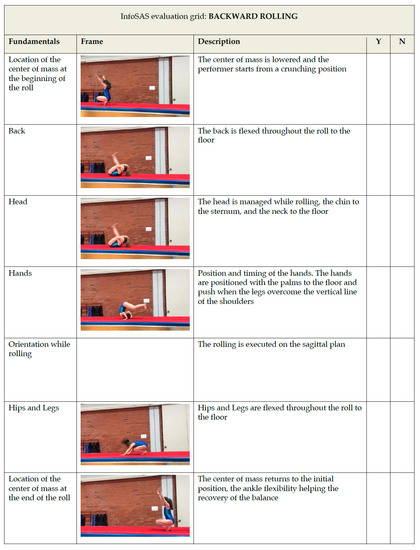 InfoSAS evaluation grid: **BACKWARD ROLLING**

| Fundamentals | Frame | Description | Y | N |
|---|---|---|---|---|
| Location of the center of mass at the beginning of the roll | | The center of mass is lowered and the performer starts from a crunching position | | |
| Back | | The back is flexed throughout the roll to the floor | | |
| Head | | The head is managed while rolling, the chin to the sternum, and the neck to the floor | | |
| Hands | | Position and timing of the hands. The hands are positioned with the palms to the floor and push when the legs overcome the vertical line of the shoulders | | |
| Orientation while rolling | | The rolling is executed on the sagittal plan | | |
| Hips and Legs | | Hips and Legs are flexed throughout the roll to the floor | | |
| Location of the center of mass at the end of the roll | | The center of mass returns to the initial position, the ankle flexibility helping the recovery of the balance | | |