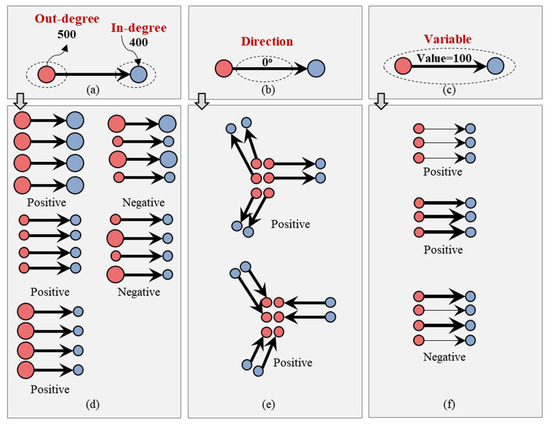 Out-degree
500
In-degree
400
(a)

Direction
0°
(b)

Variable
Value=100
(c)

Positive
Negative
Positive
Negative
Positive
(d)

Positive
Positive
(e)

Positive
Positive
Negative
(f)