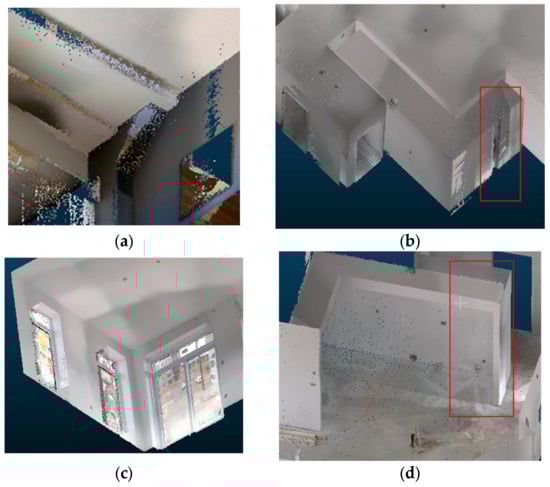 (a)

(b)

(c)

(d)