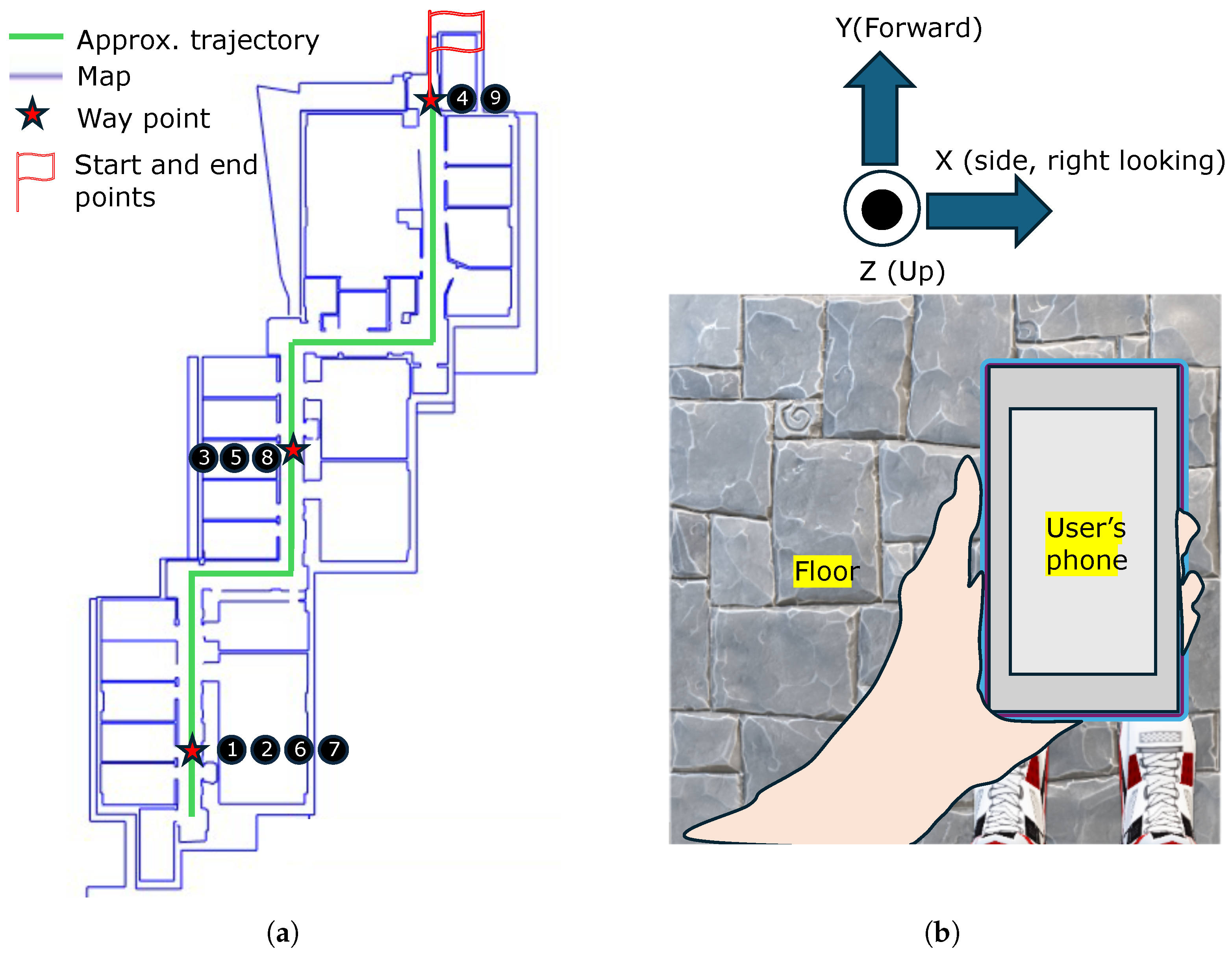 Approx. trajectory
Map
Way point
Start and end points

4 9

3 5 8

1 2 6 7

(a)

Y(Forward)

X (side, right looking)

Z (Up)

Floor

User's phone

(b)