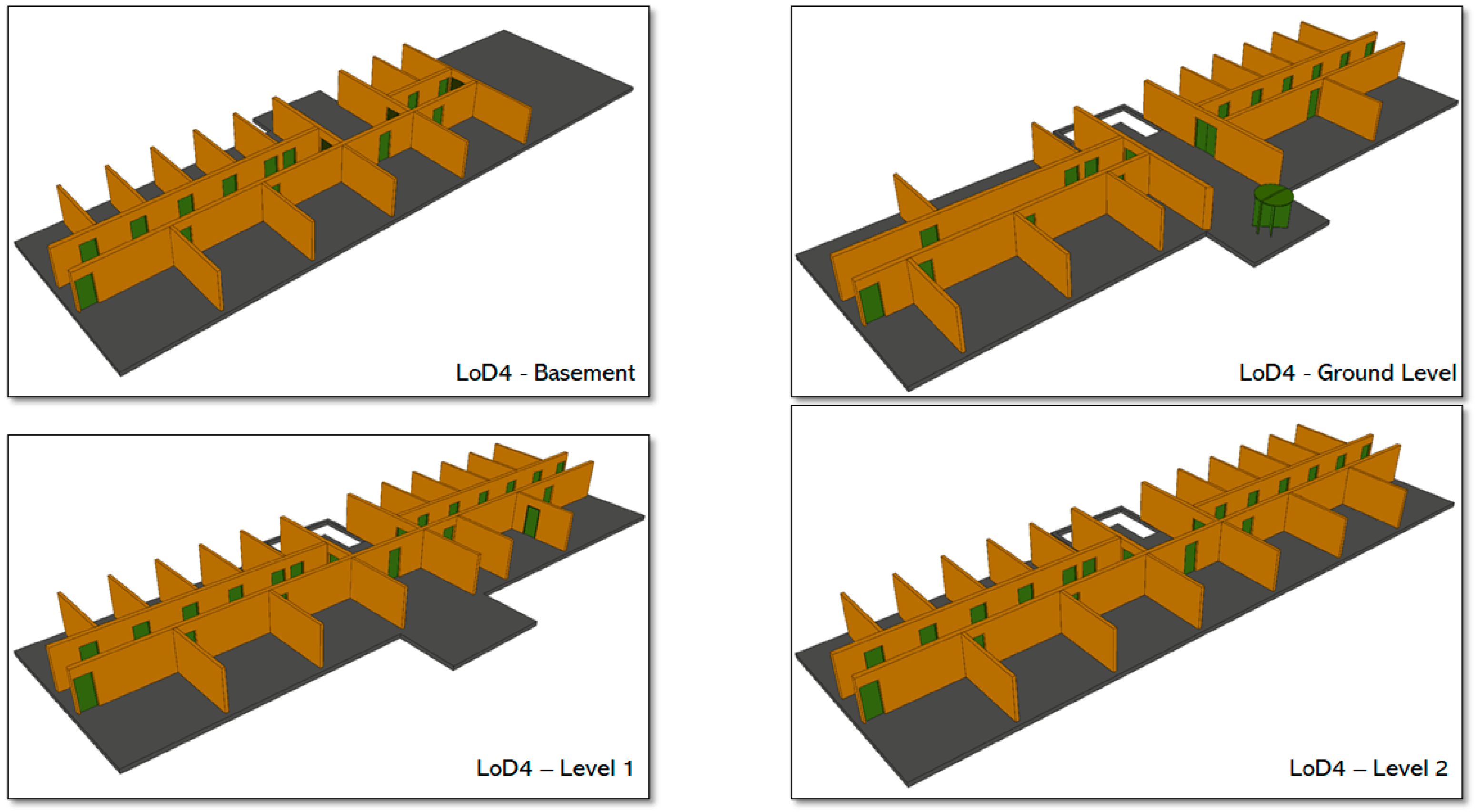 LoD4 - Basement

LoD4 - Ground Level

LoD4 – Level 1

LoD4 – Level 2