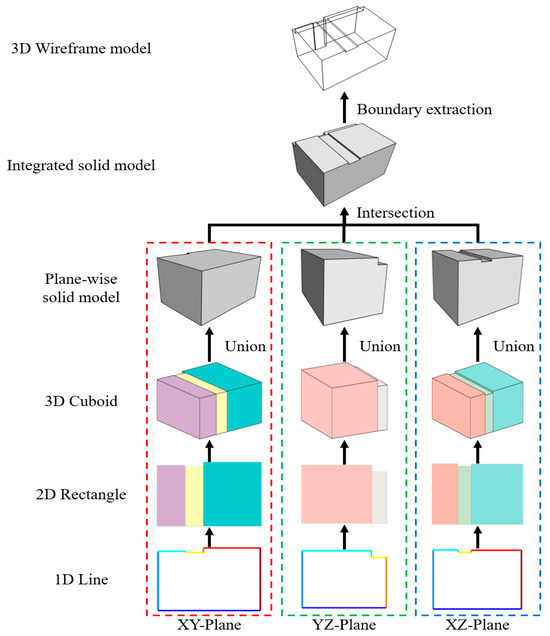 3D Wireframe model

Boundary extraction

Integrated solid model

Intersection

Plane-wise solid model

Union

Union

Union

3D Cuboid

2D Rectangle

1D Line

XY-Plane

YZ-Plane

XZ-Plane