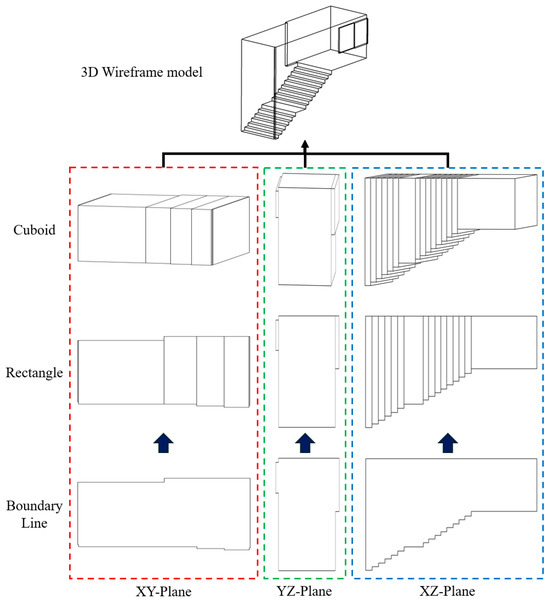 3D Wireframe model

Cuboid

Rectangle

Boundary Line

XY-Plane

YZ-Plane

XZ-Plane