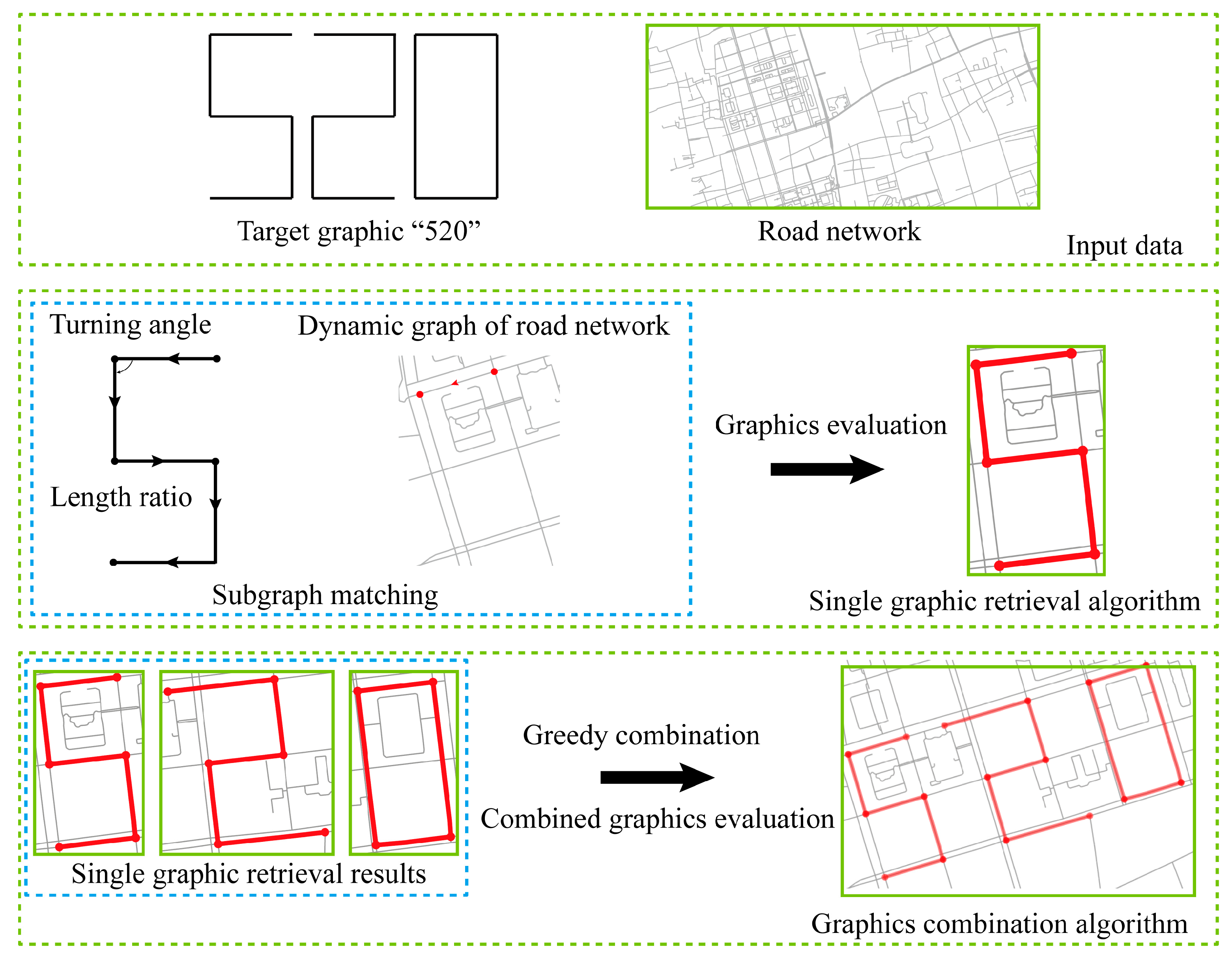 Target graphic “520”

Road network

Input data

Turning angle

Dynamic graph of road network

Length ratio

Subgraph matching

Graphics evaluation

Single graphic retrieval algorithm

Single graphic retrieval results

Greedy combination

Combined graphics evaluation

Graphics combination algorithm