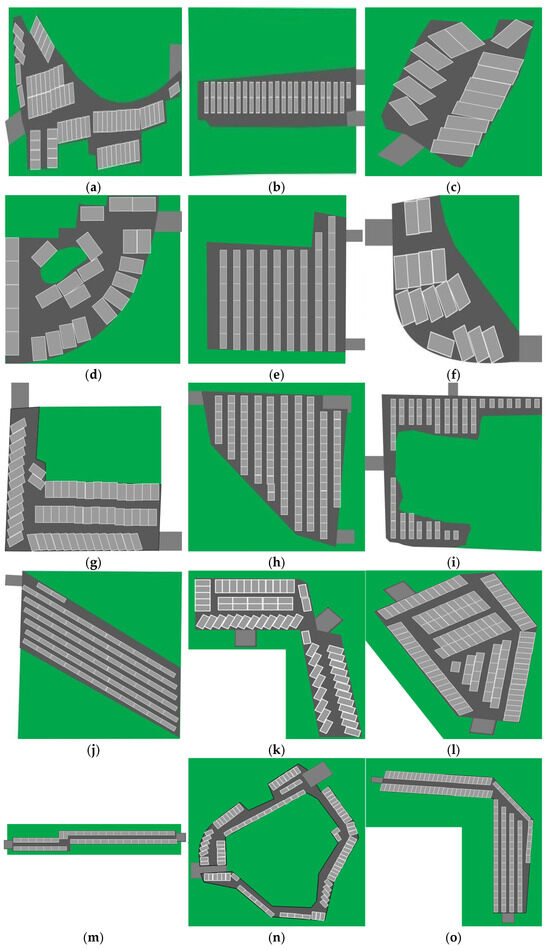 (a) (b) (c)

(d) (e) (f)

(g) (h) (i)

(j) (k) (l)

(m) (n) (o)