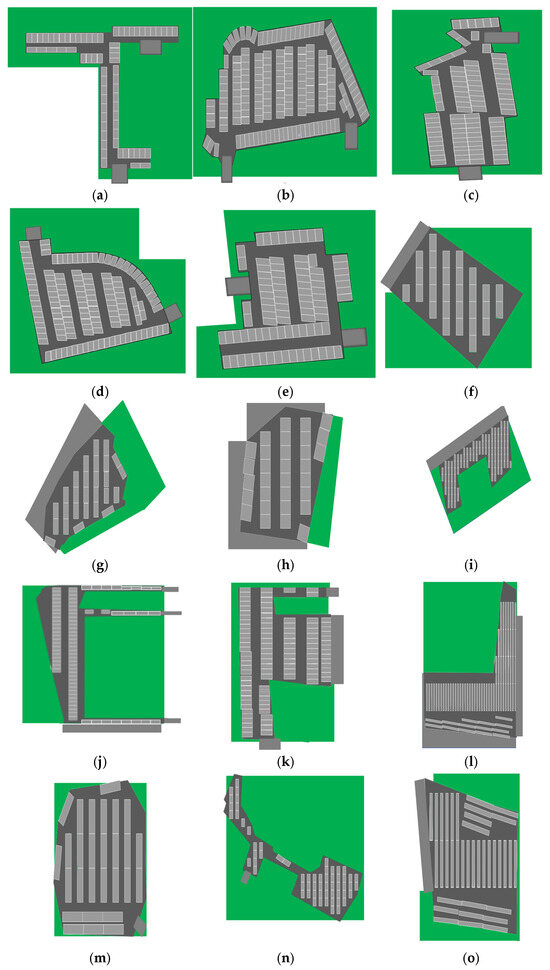 (a) (b) (c)

(d) (e) (f)

(g) (h) (i)

(j) (k) (l)

(m) (n) (o)