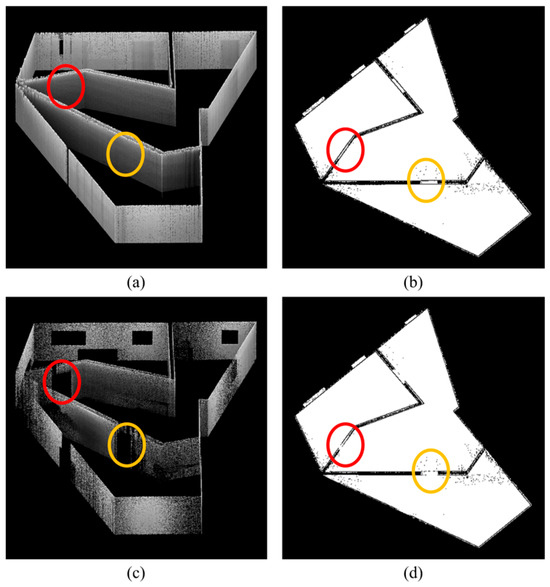 (a)

(b)

(c)

(d)